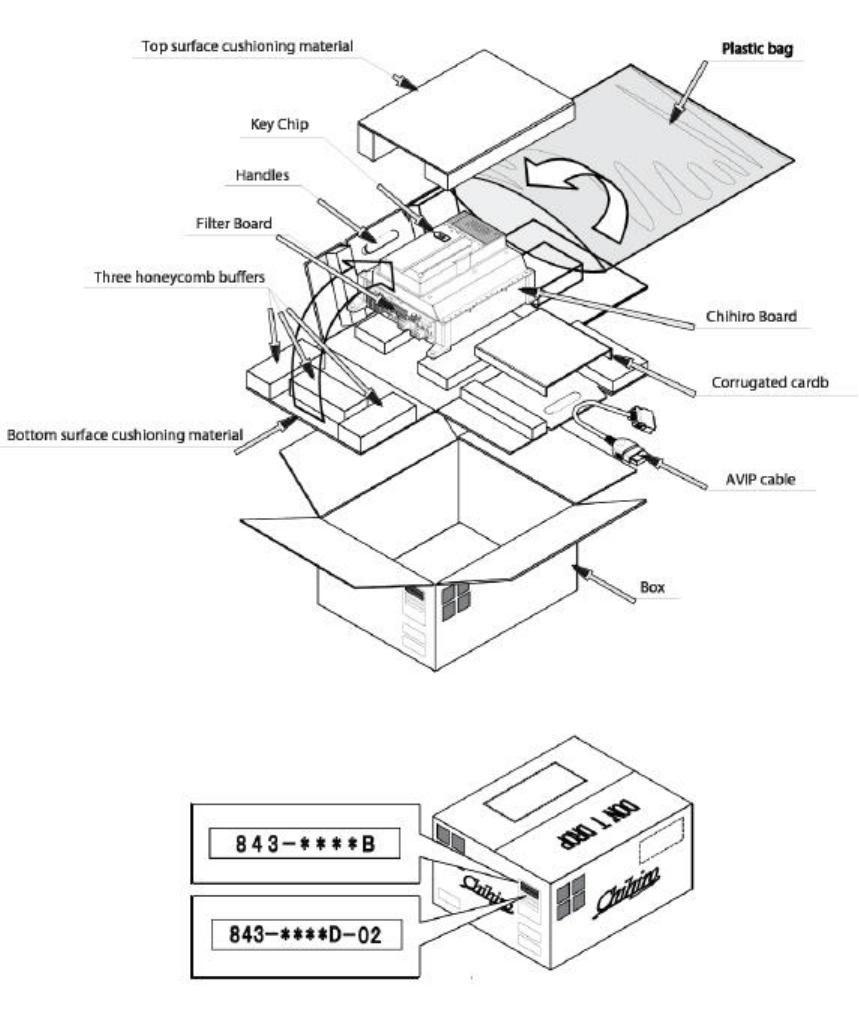 Top surface cushioning material

Plastic bag

Key Chip

Handles

Filter Board

Three honeycomb buffers

Chihiro Board

Corrugated cardb

Bottom surface cushioning material

AVIP cable

Box

843-****B

843-****D-02

DON'T DROP

Chihiro

Chihiro