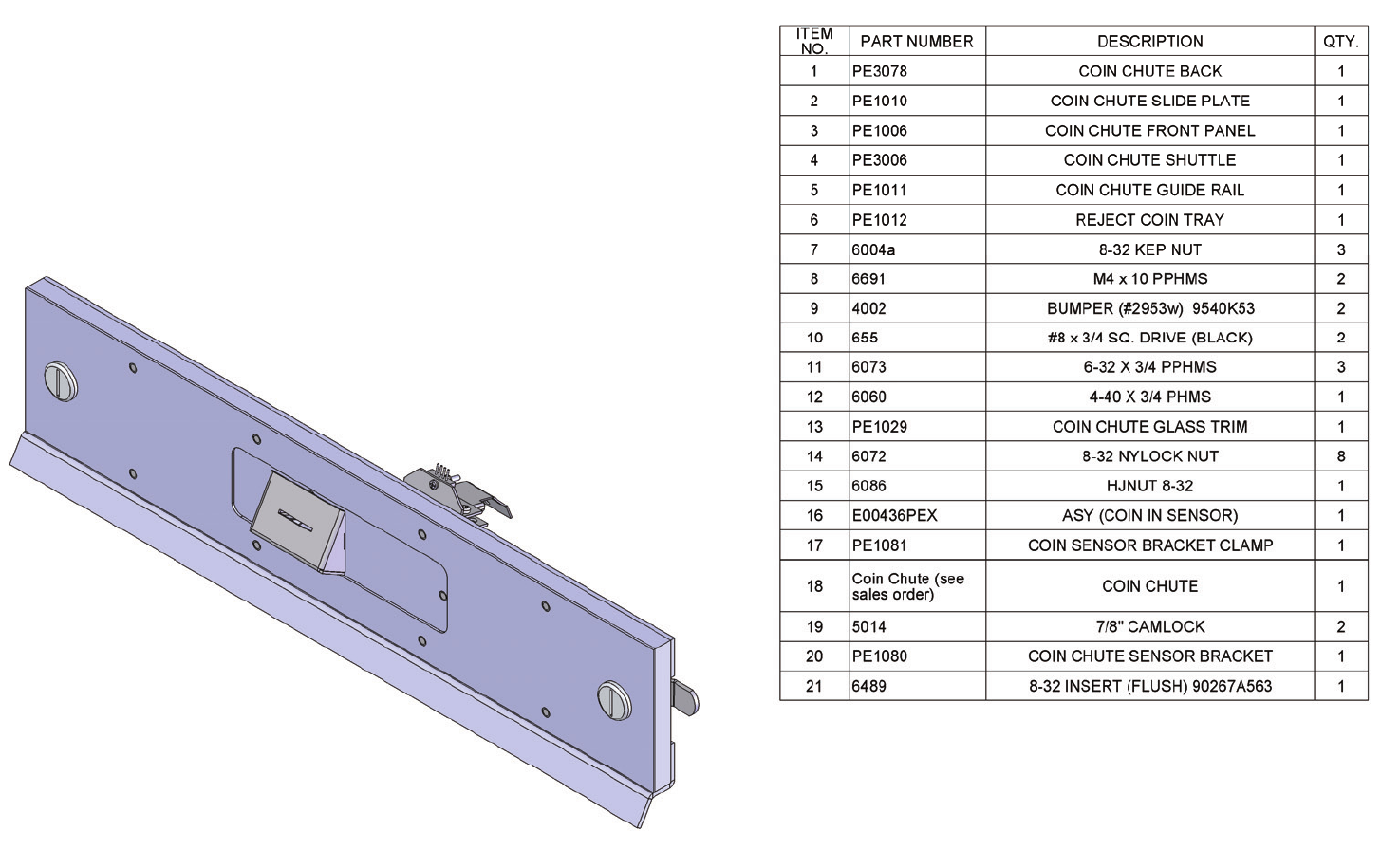 | ITEM NO. | PART NUMBER | DESCRIPTION | QTY. |
|---|---|---|---|
| 1 | PE3078 | COIN CHUTE BACK | 1 |
| 2 | PE1010 | COIN CHUTE SLIDE PLATE | 1 |
| 3 | PE1006 | COIN CHUTE FRONT PANEL | 1 |
| 4 | PE3006 | COIN CHUTE SHUTTLE | 1 |
| 5 | PE1011 | COIN CHUTE GUIDE RAIL | 1 |
| 6 | PE1012 | REJECT COIN TRAY | 1 |
| 7 | 6004a | 8-32 KEP NUT | 3 |
| 8 | 6691 | M4 x 10 PPHMS | 2 |
| 9 | 4002 | BUMPER (#2953w) 9540K53 | 2 |
| 10 | 655 | #8 x 3/4 SQ. DRIVE (BLACK) | 2 |
| 11 | 6073 | 6-32 X 3/4 PPHMS | 3 |
| 12 | 6060 | 4-40 X 3/4 PHMS | 1 |
| 13 | PE1029 | COIN CHUTE GLASS TRIM | 1 |
| 14 | 6072 | 8-32 NYLOCK NUT | 8 |
| 15 | 6086 | HJNUT 8-32 | 1 |
| 16 | E00436PEX | ASY (COIN IN SENSOR) | 1 |
| 17 | PE1081 | COIN SENSOR BRACKET CLAMP | 1 |
| 18 | Coin Chute (see sales order) | COIN CHUTE | 1 |
| 19 | 5014 | 7/8" CAMLOCK | 2 |
| 20 | PE1080 | COIN CHUTE SENSOR BRACKET | 1 |
| 21 | 6489 | 8-32 INSERT (FLUSH) 90267A563 | 1 |