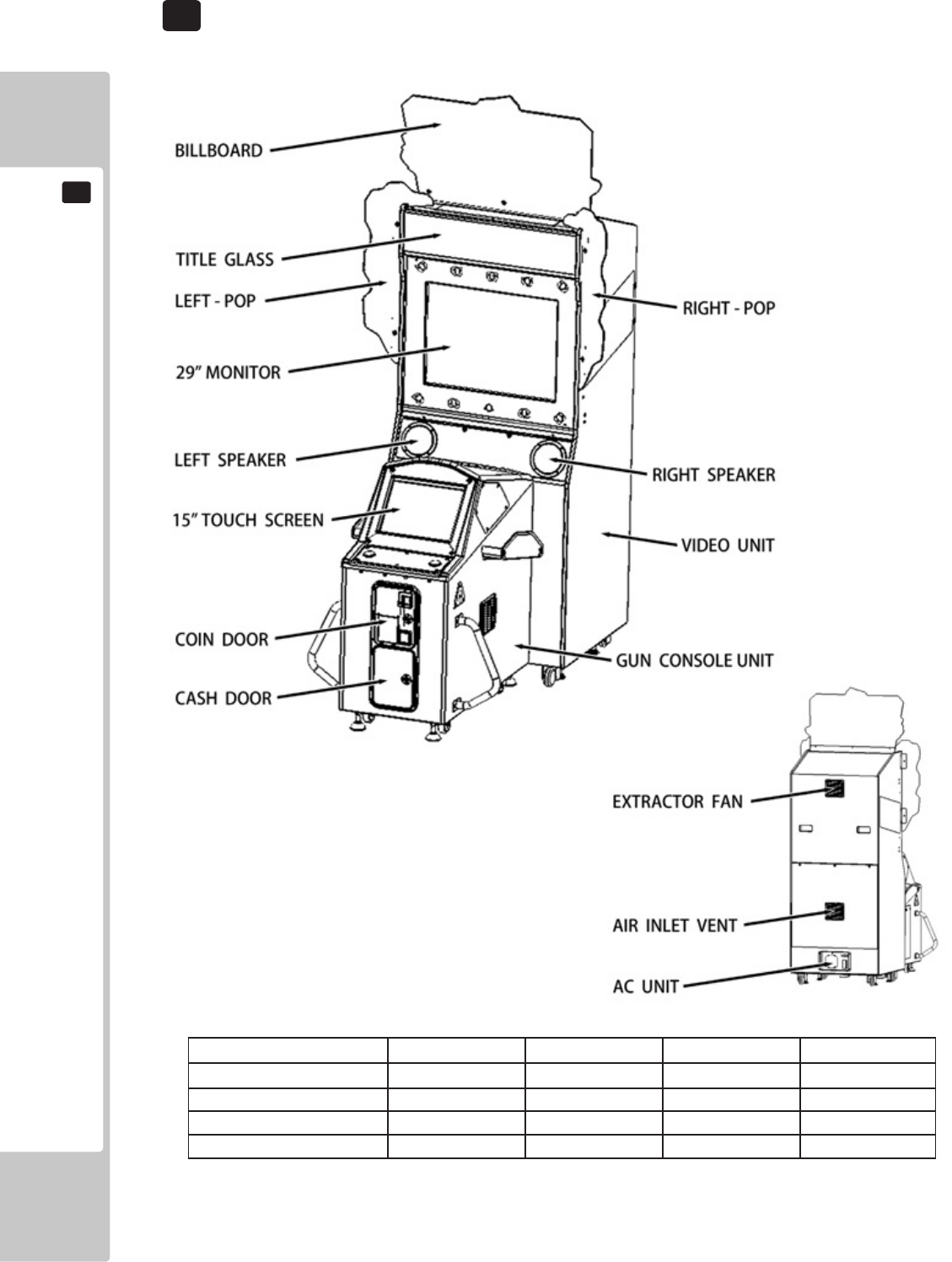 BILLBOARD

TITLE GLASS

LEFT - POP

RIGHT - POP

29" MONITOR

LEFT SPEAKER

RIGHT SPEAKER

15" TOUCH SCREEN

VIDEO UNIT

COIN DOOR

GUN CONSOLE UNIT

CASH DOOR

EXTRACTOR FAN

AIR INLET VENT

AC UNIT