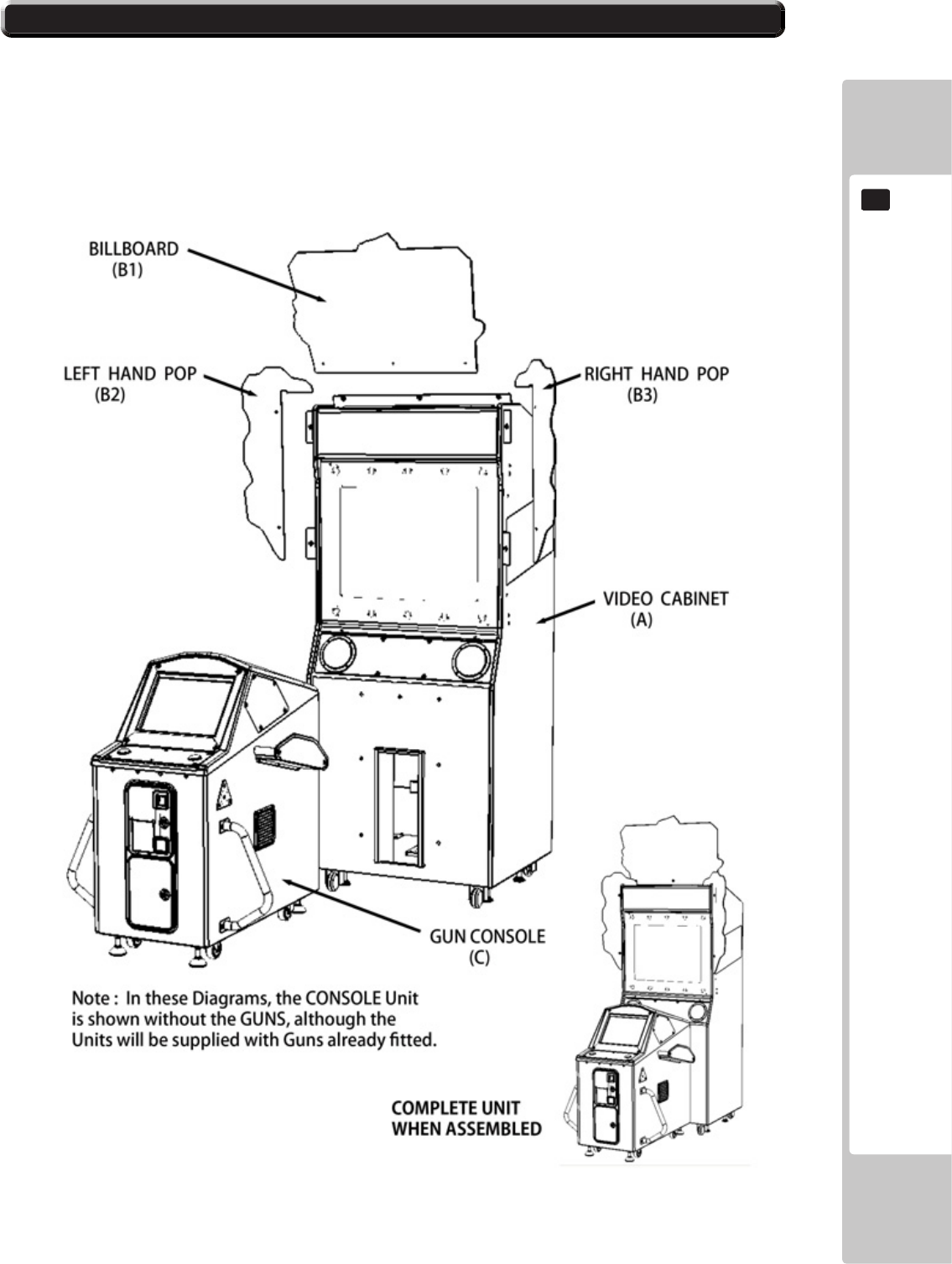 BILLBOARD
(B1)

LEFT HAND POP
(B2)

RIGHT HAND POP
(B3)

VIDEO CABINET
(A)

GUN CONSOLE
(C)

Note : In these Diagrams, the CONSOLE Unit is shown without the GUNS, although the Units will be supplied with Guns already fitted.

COMPLETE UNIT
WHEN ASSEMBLED