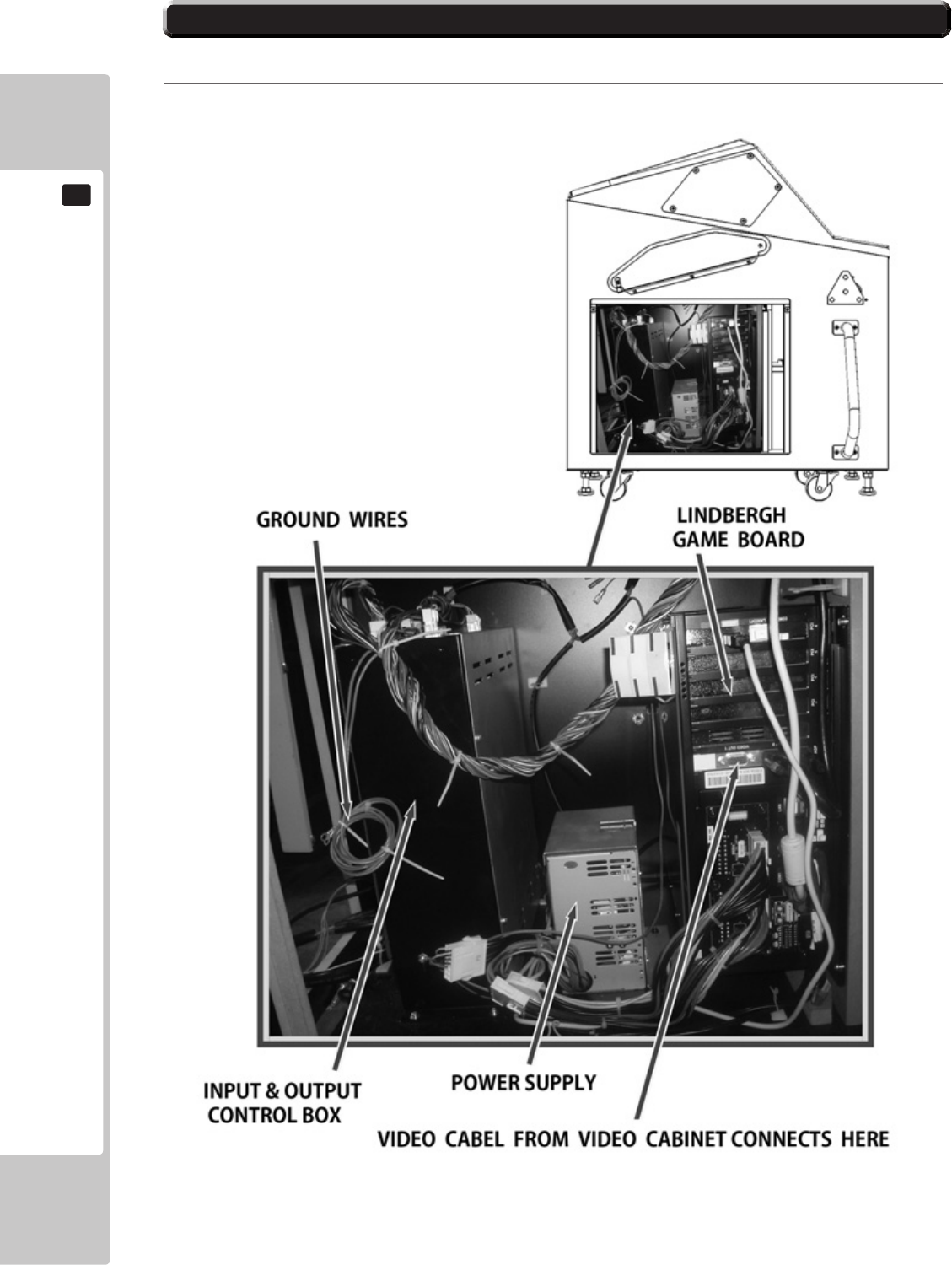 GROUND WIRES

LINDBERGH GAME BOARD

INPUT & OUTPUT CONTROL BOX

POWER SUPPLY

VIDEO CABEL FROM VIDEO CABINET CONNECTS HERE