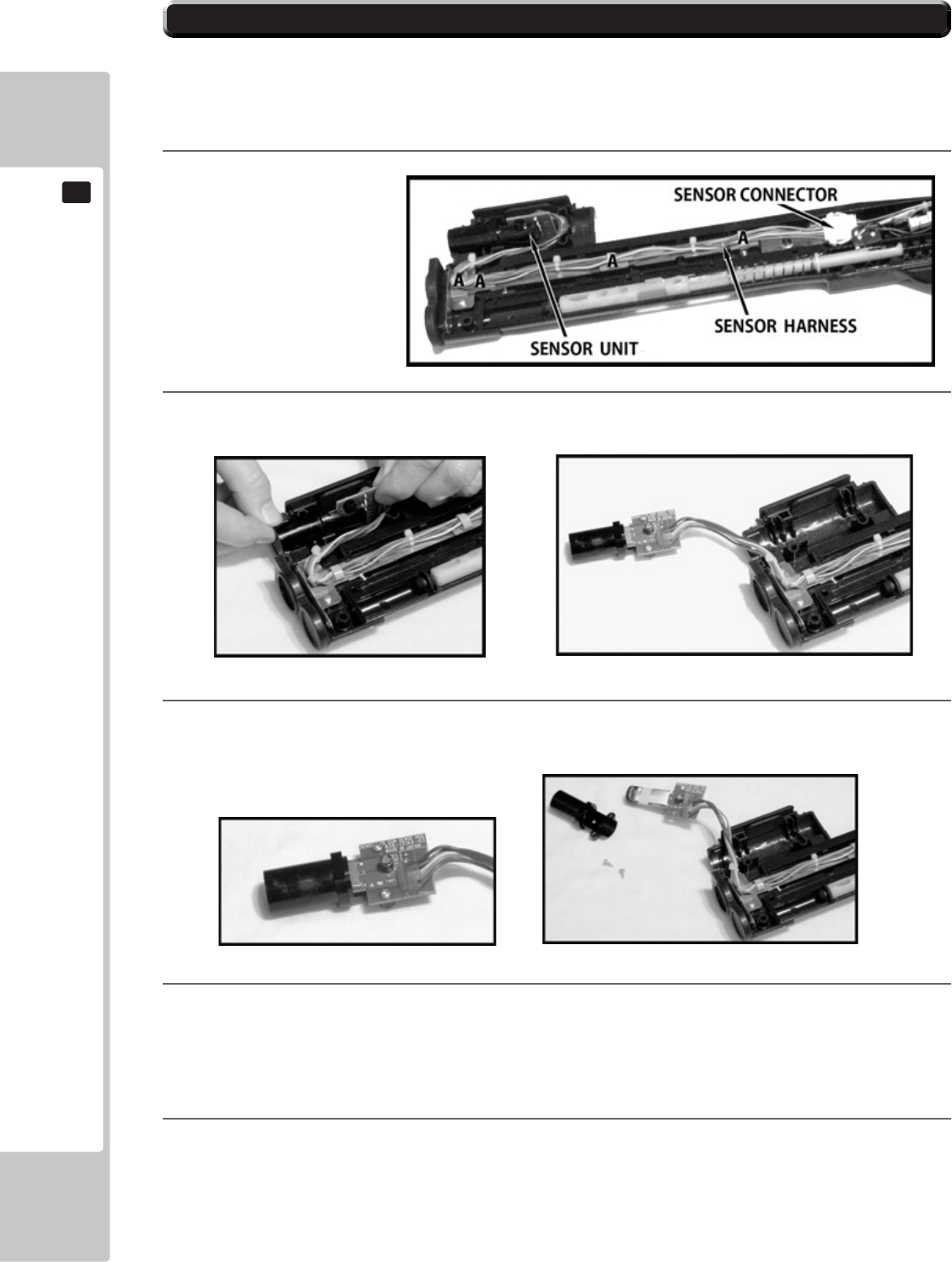 SENSOR CONNECTOR
A
A
A
A
SENSOR HARNESS
SENSOR UNIT