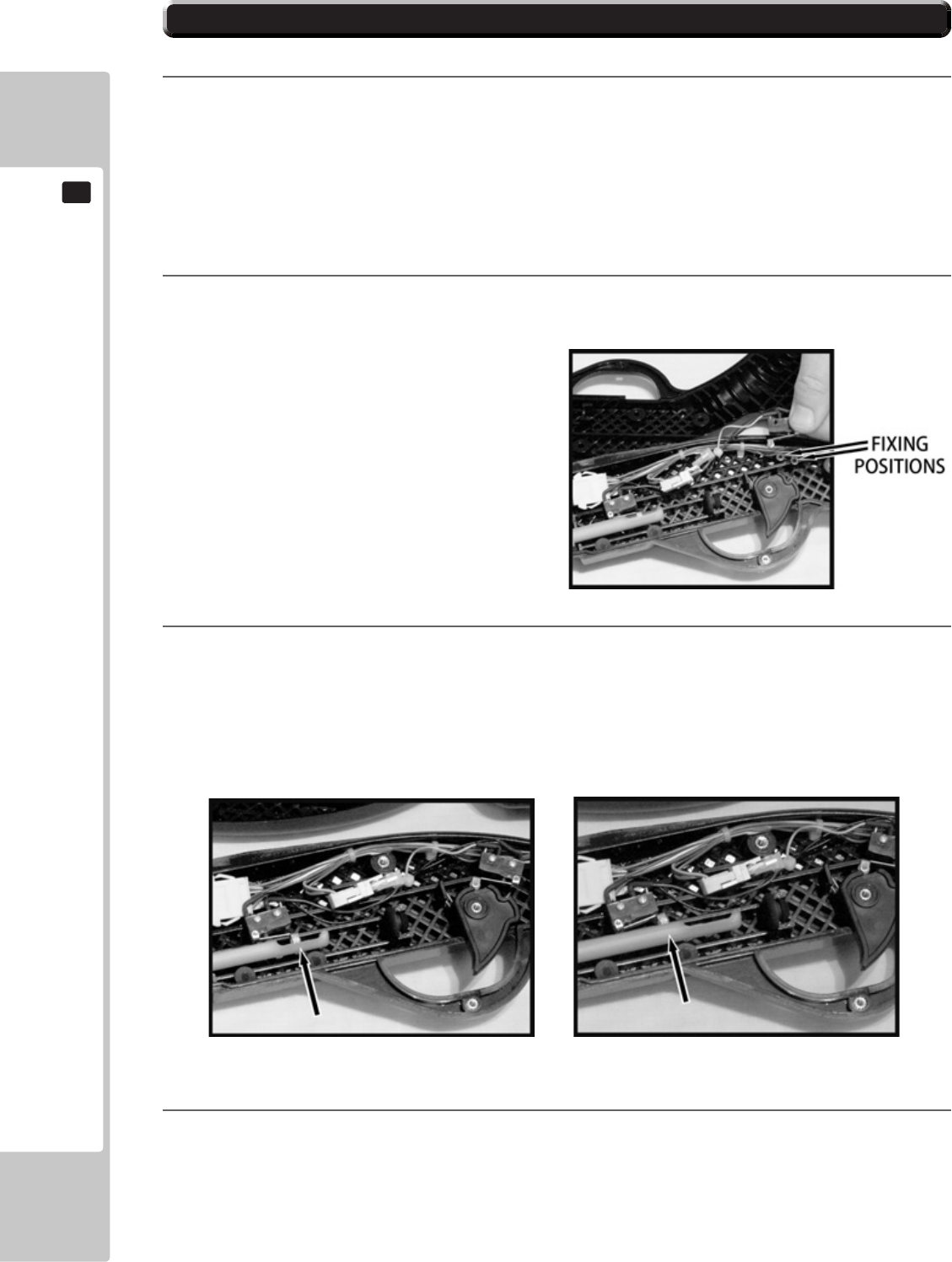 FIXING POSITIONS