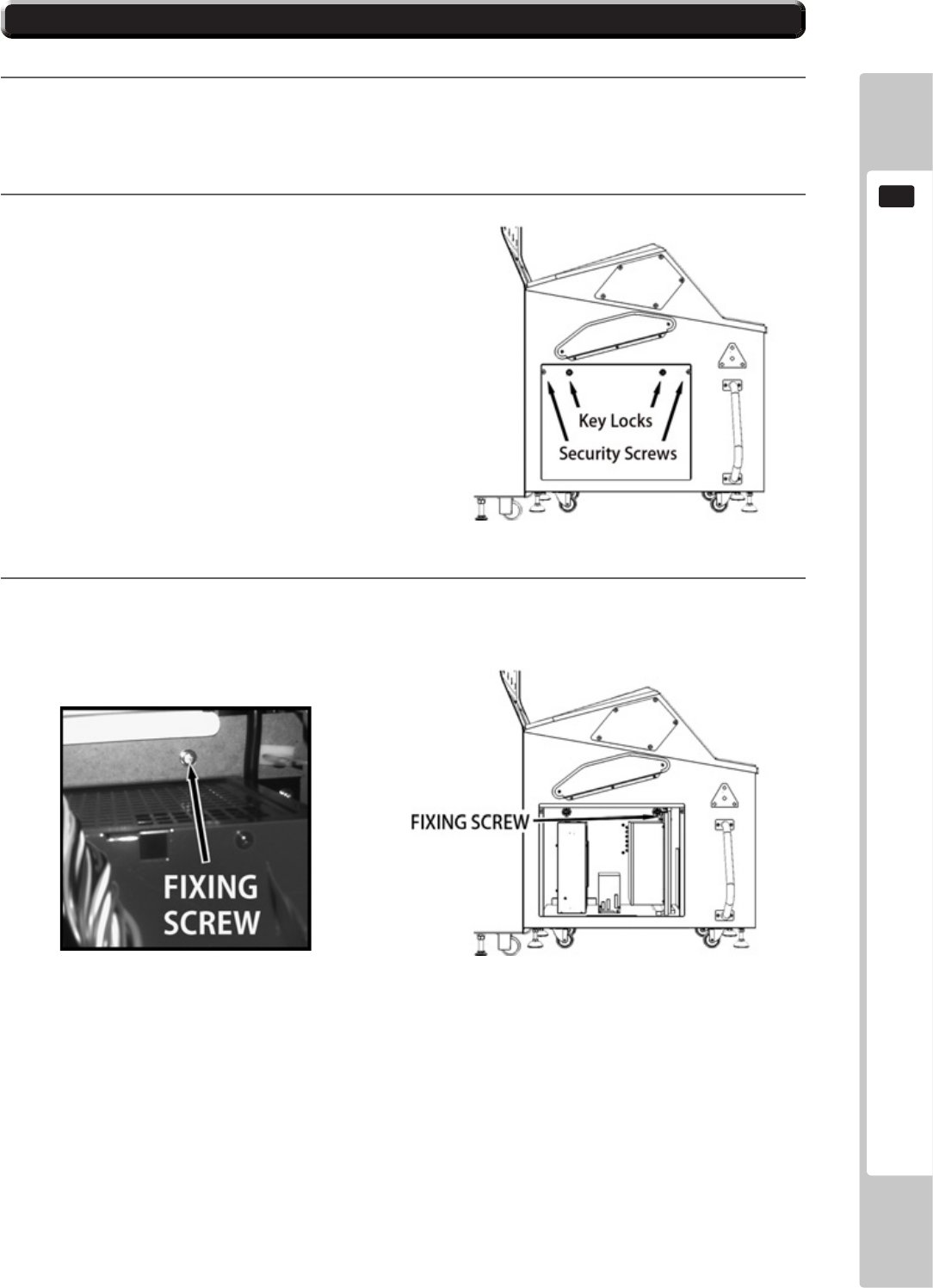 Key Locks
Security Screws

FIXING SCREW

FIXING SCREW