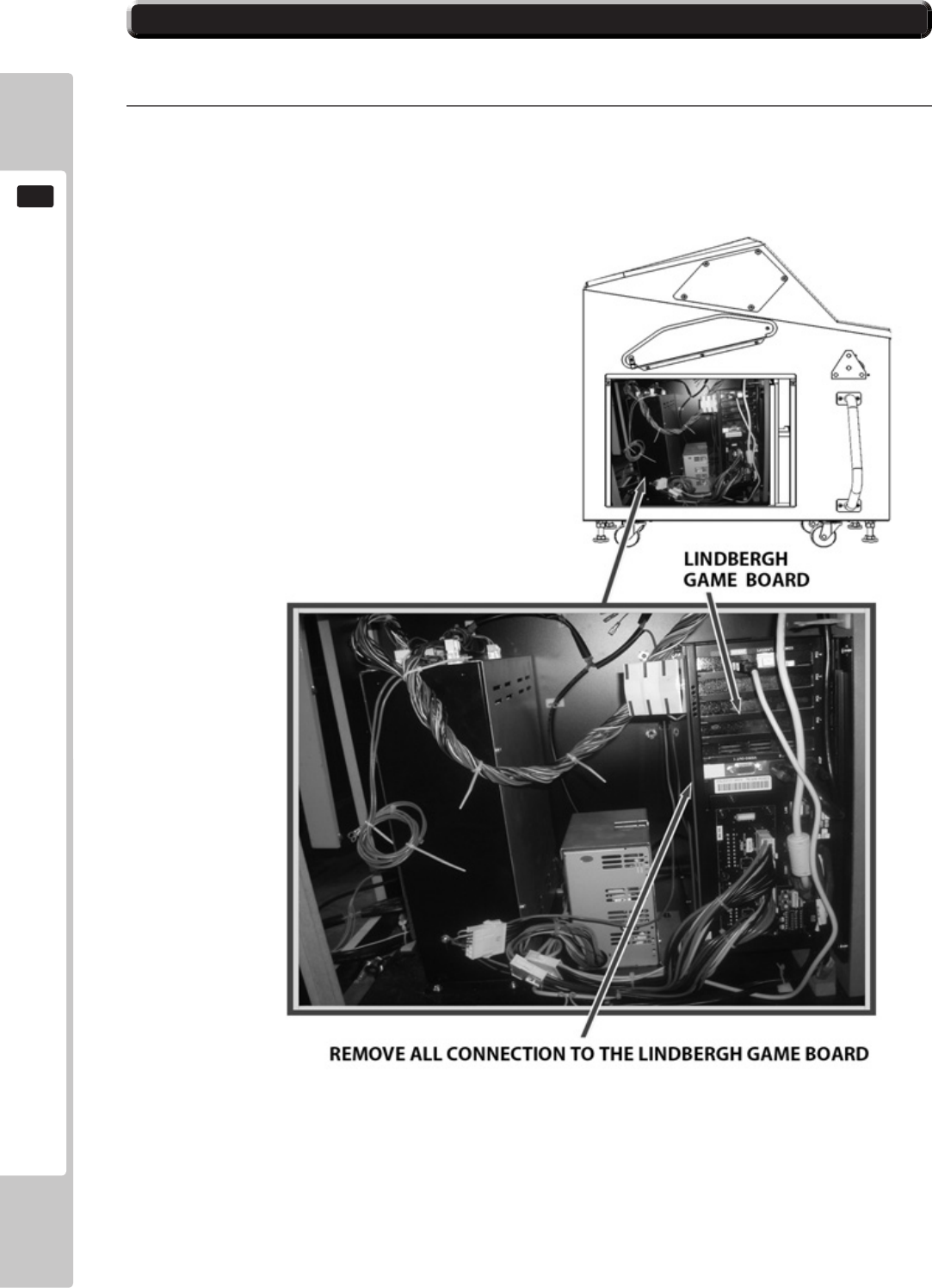 LINDBERGH GAME BOARD

REMOVE ALL CONNECTION TO THE LINDBERGH GAME BOARD