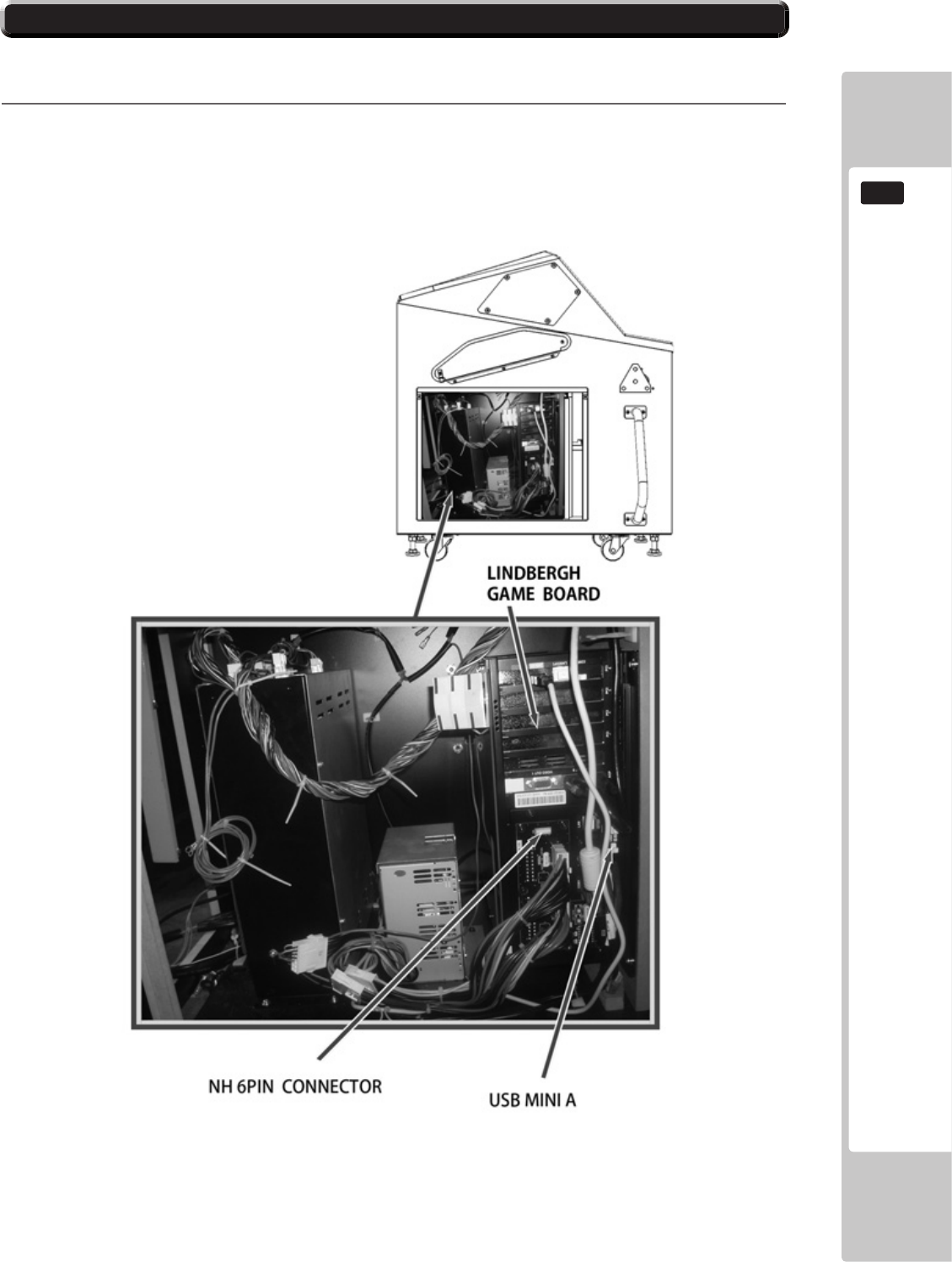 LINDBERGH GAME BOARD

NH 6PIN CONNECTOR

USB MINI A