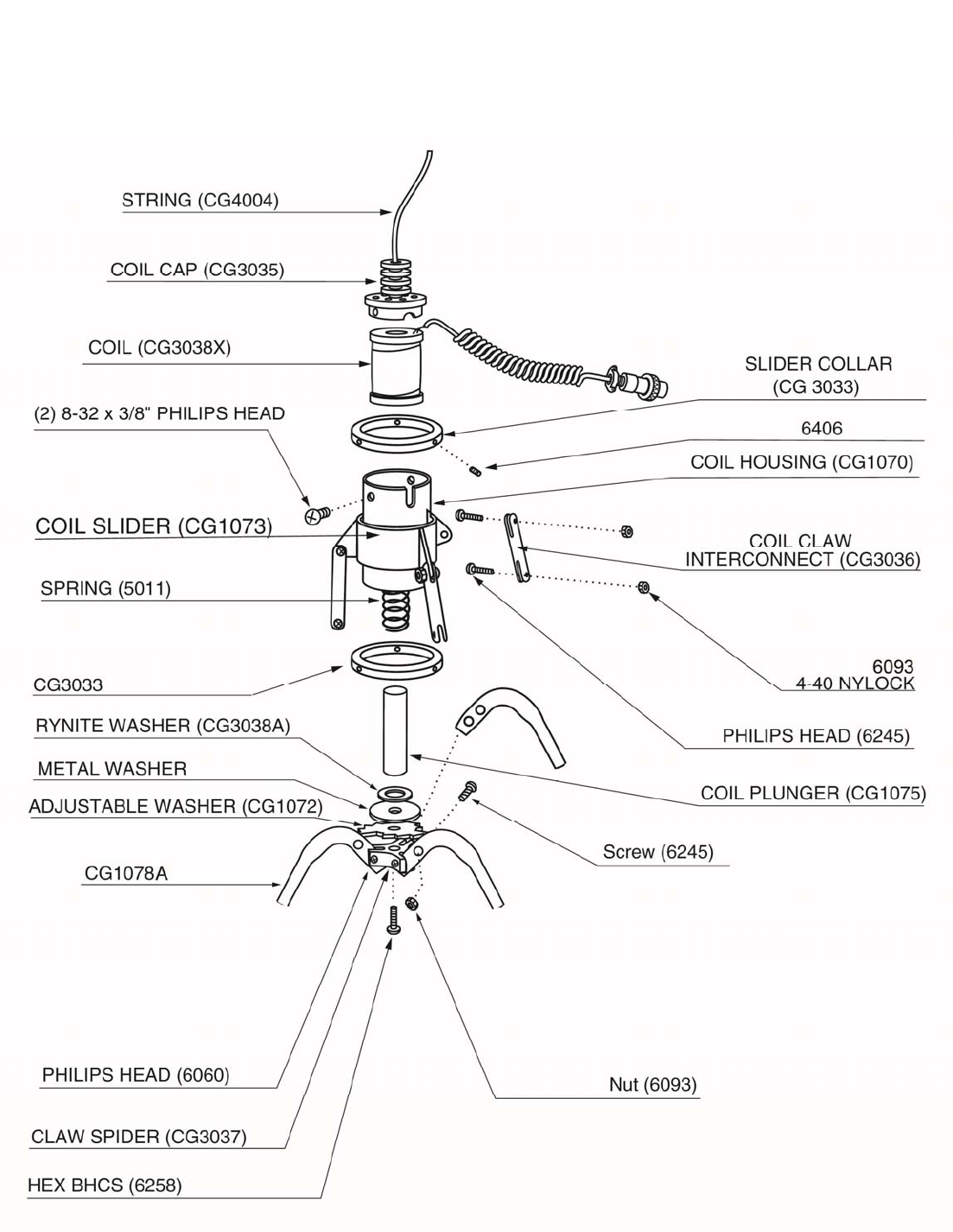 STRING (CG4004)

COIL CAP (CG3035)

COIL (CG3038X)

SLIDER COLLAR (CG 3033)

(2) 8-32 x 3/8" PHILIPS HEAD

6406

COIL HOUSING (CG1070)

COIL SLIDER (CG1073)

COIL CLAW INTERCONNECT (CG3036)

SPRING (5011)

6093
4-40 NYLOCK

CG3033

RYNITE WASHER (CG3038A)

PHILIPS HEAD (6245)

METAL WASHER

COIL PLUNGER (CG1075)

ADJUSTABLE WASHER (CG1072)

Screw (6245)

CG1078A

PHILIPS HEAD (6060)

Nut (6093)

CLAW SPIDER (CG3037)

HEX BHCS (6258)