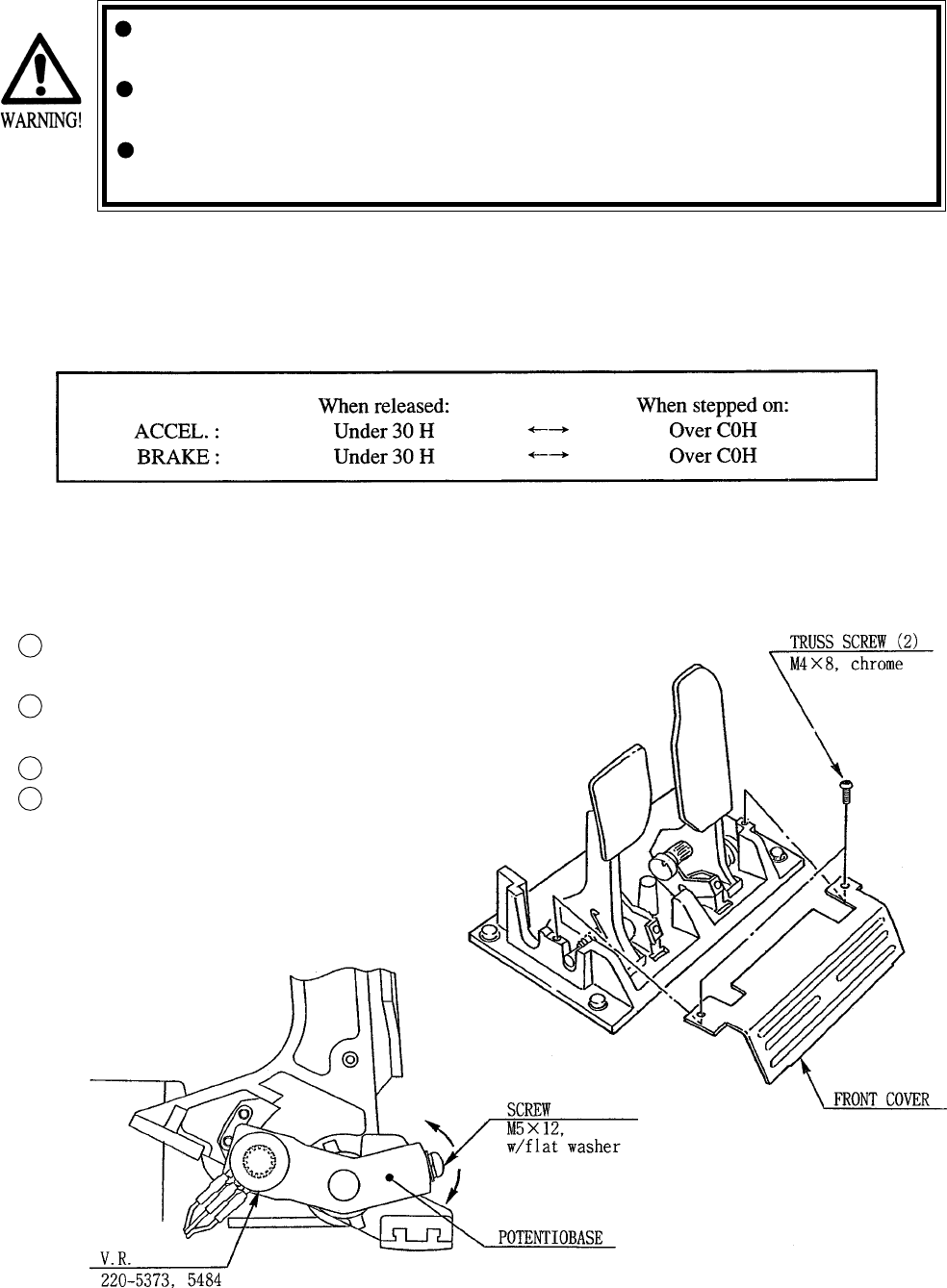 WARNING!

| | When released: | | When stepped on: |
|---|---|---|---|
| ACCEL. : | Under 30 H | ←→ | Over C0H |
| BRAKE : | Under 30 H | ←→ | Over C0H |

TRUSS SCREW (2)
M4×8, chrome

FRONT COVER

SCREW
M5×12,
w/flat washer

POTENTIOBASE

V.R.
220-5373, 5484