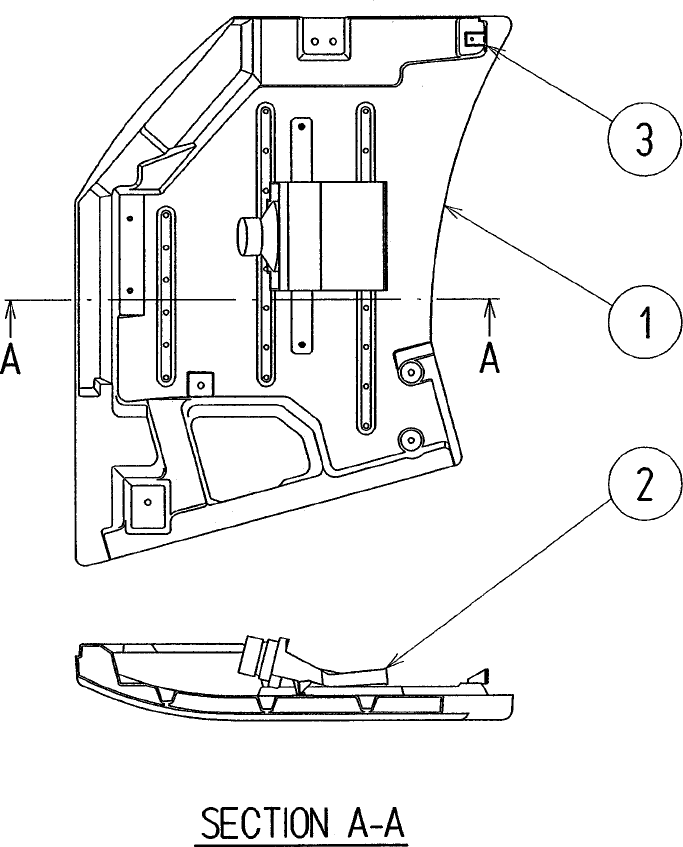 3

1

A

A

2

SECTION A-A