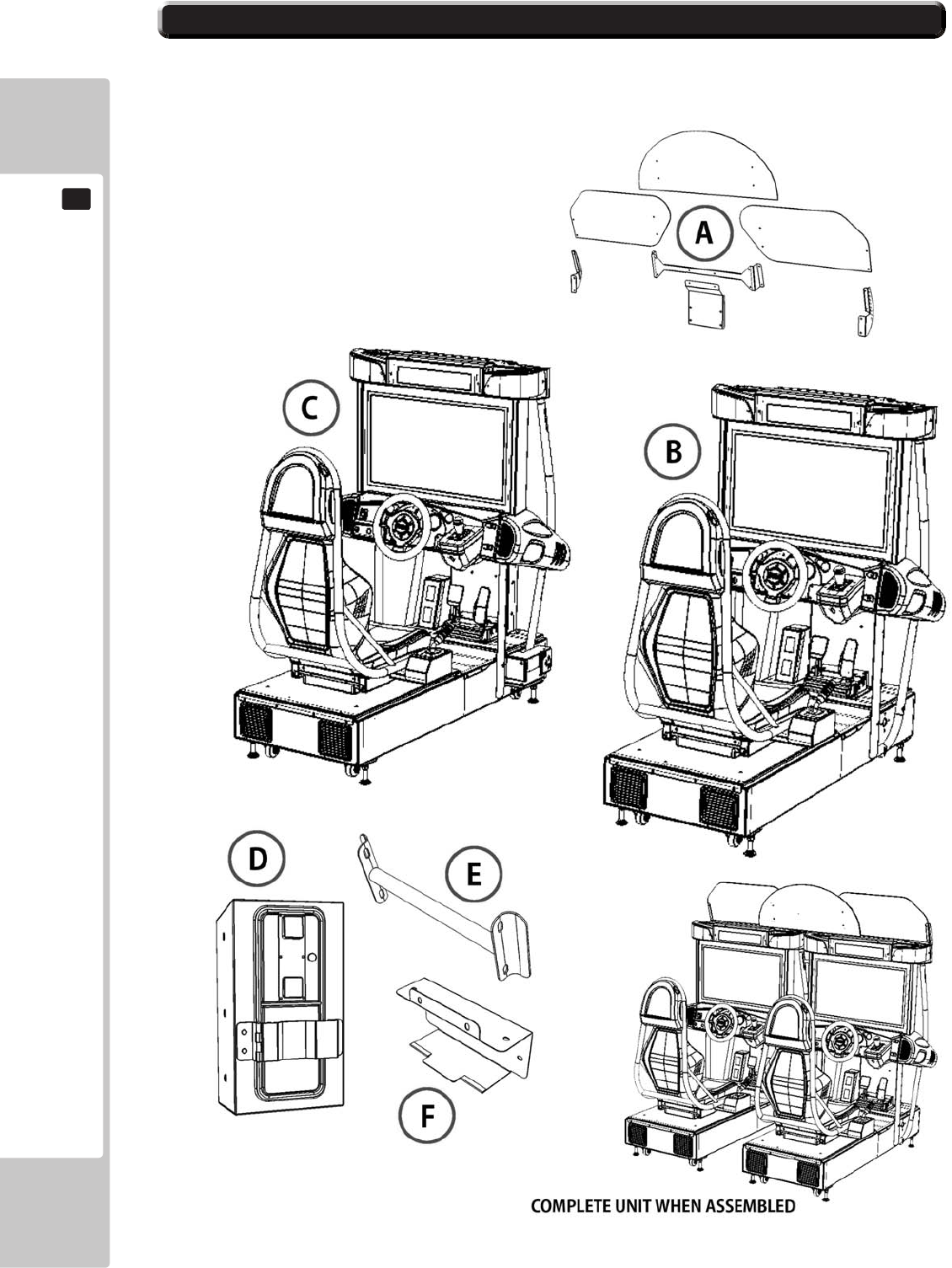 A

C

B

D

E

F

COMPLETE UNIT WHEN ASSEMBLED