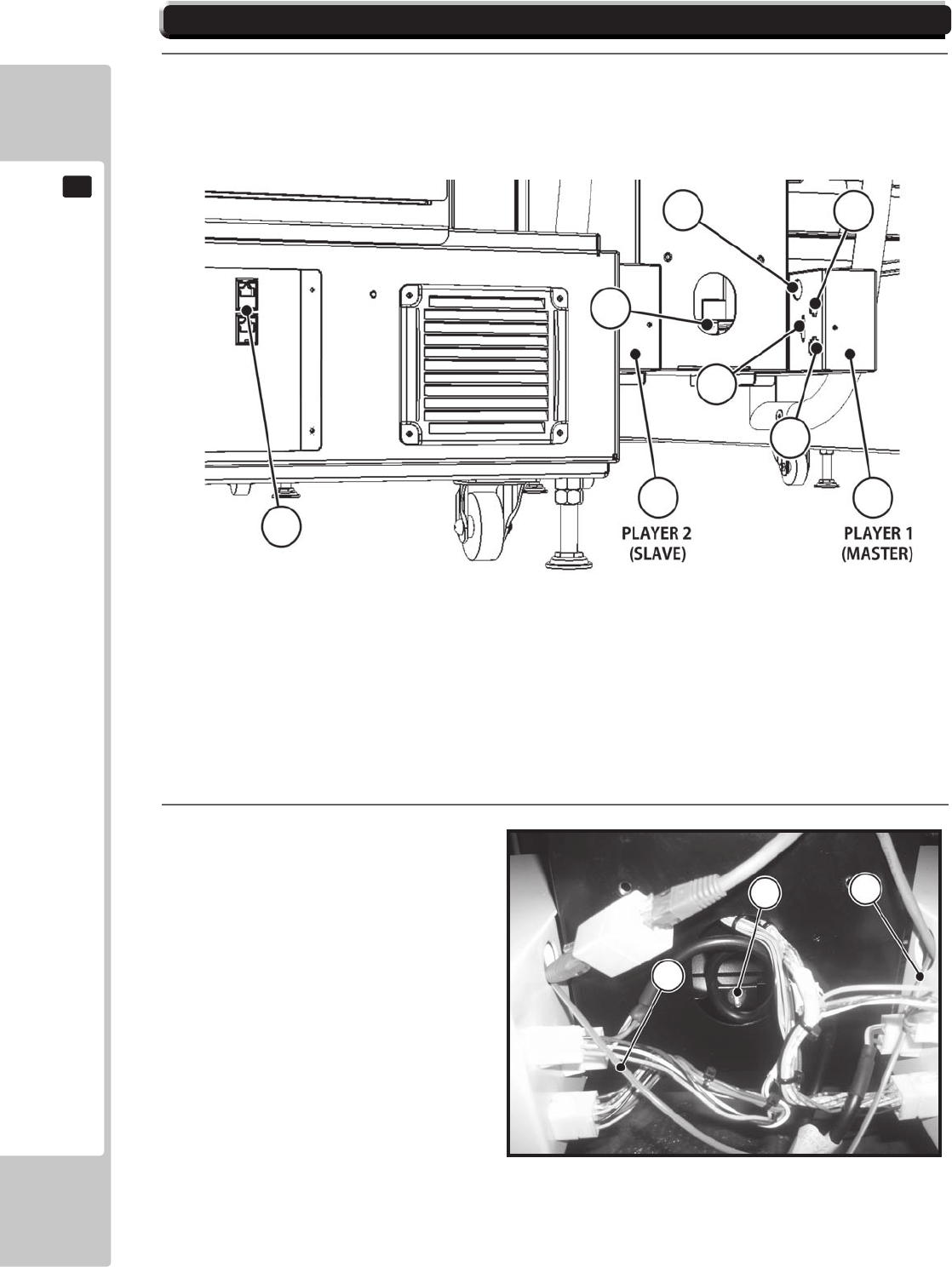 PLAYER 2
(SLAVE)

PLAYER 1
(MASTER)