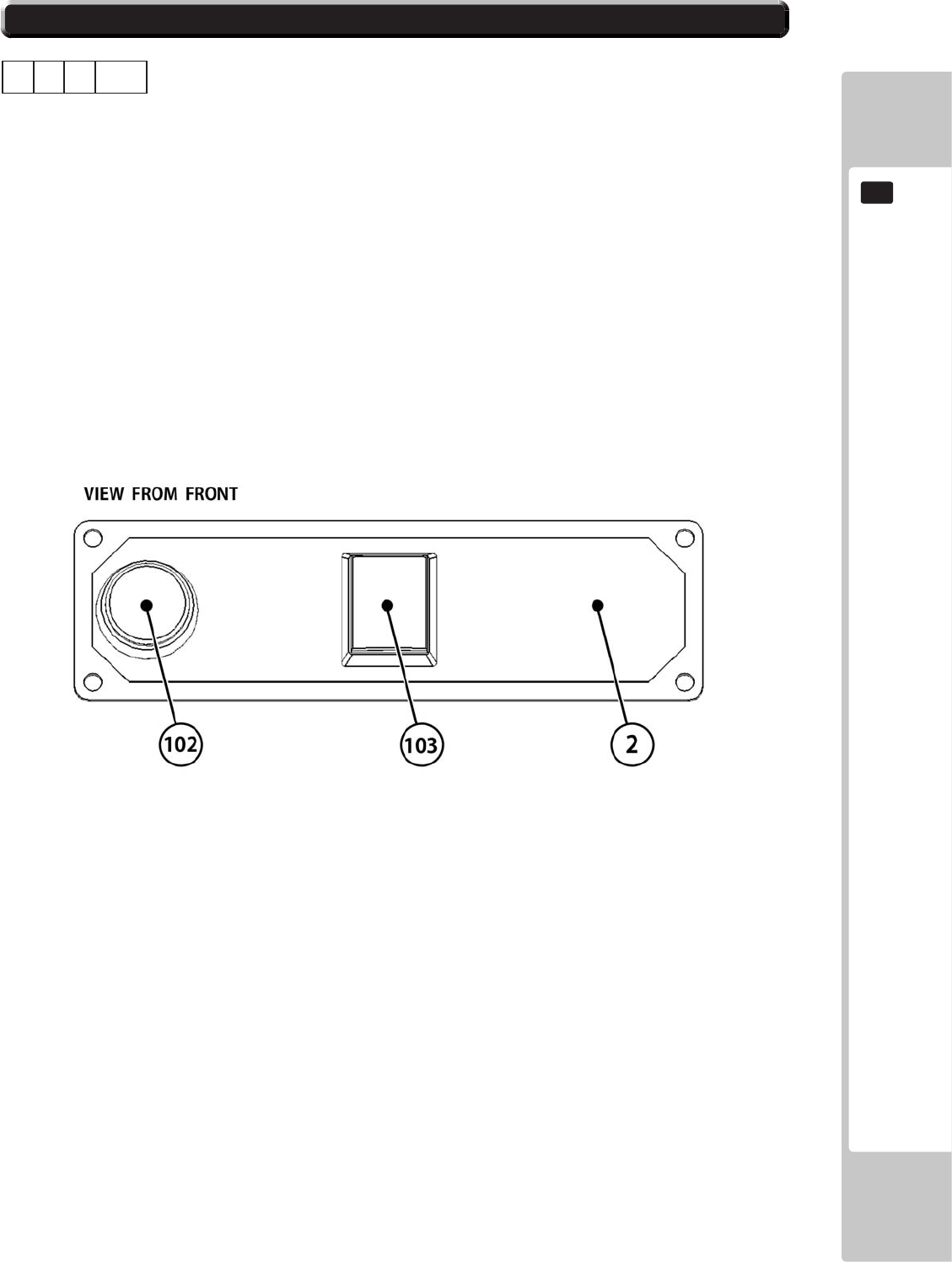 VIEW FROM FRONT

102

103

2