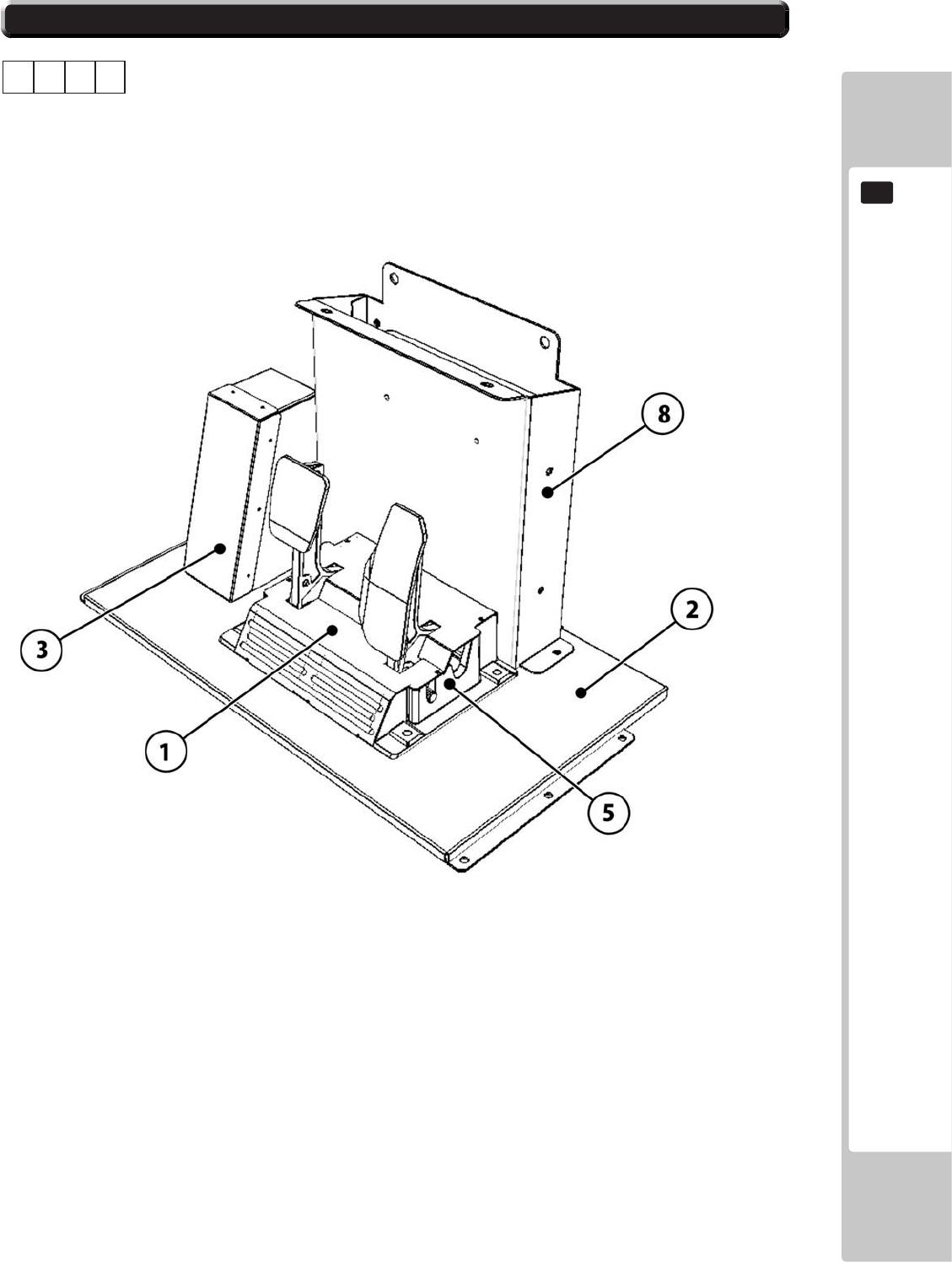 8

3

2

1

5