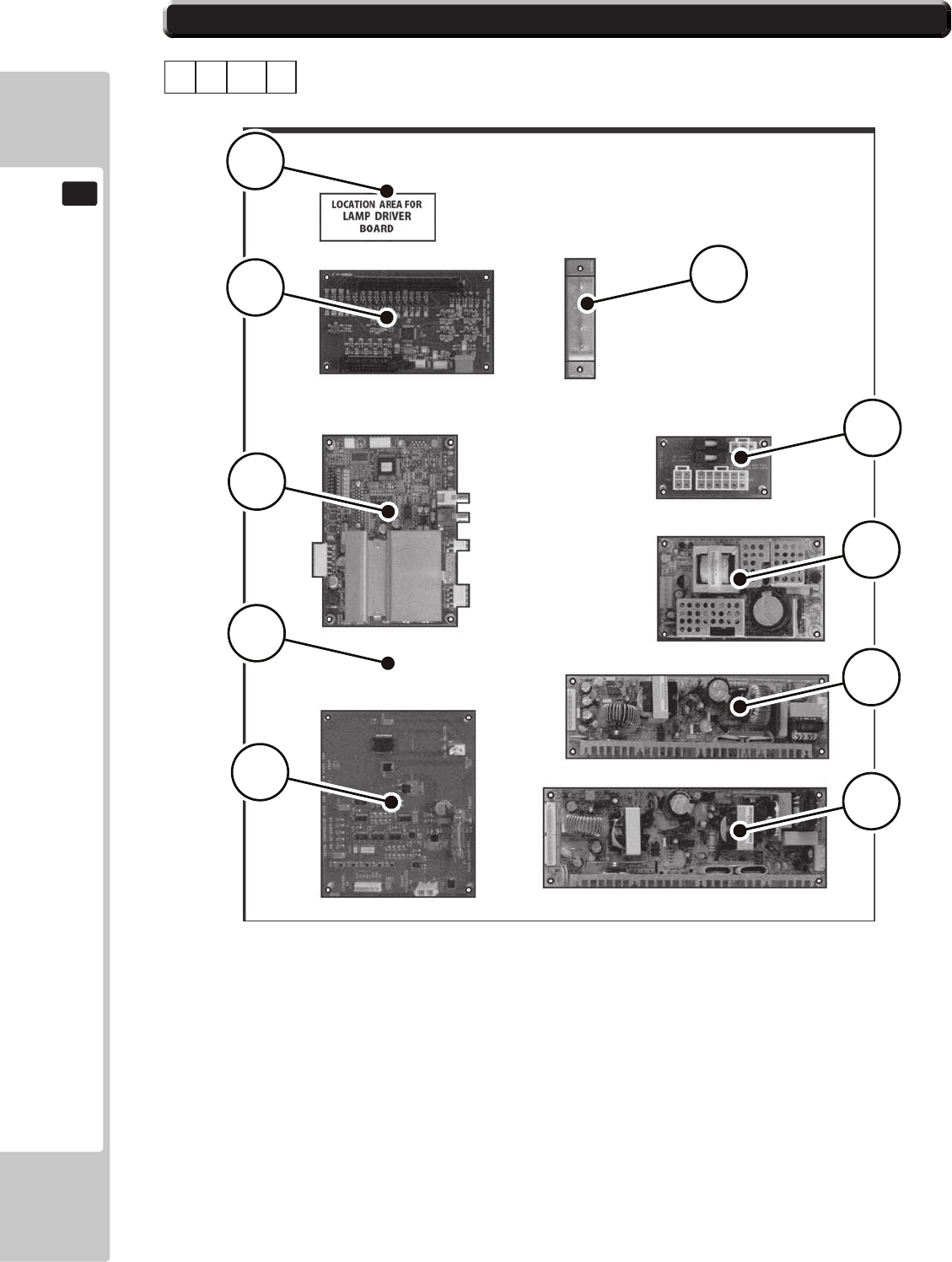 LOCATION AREA FOR LAMP DRIVER BOARD