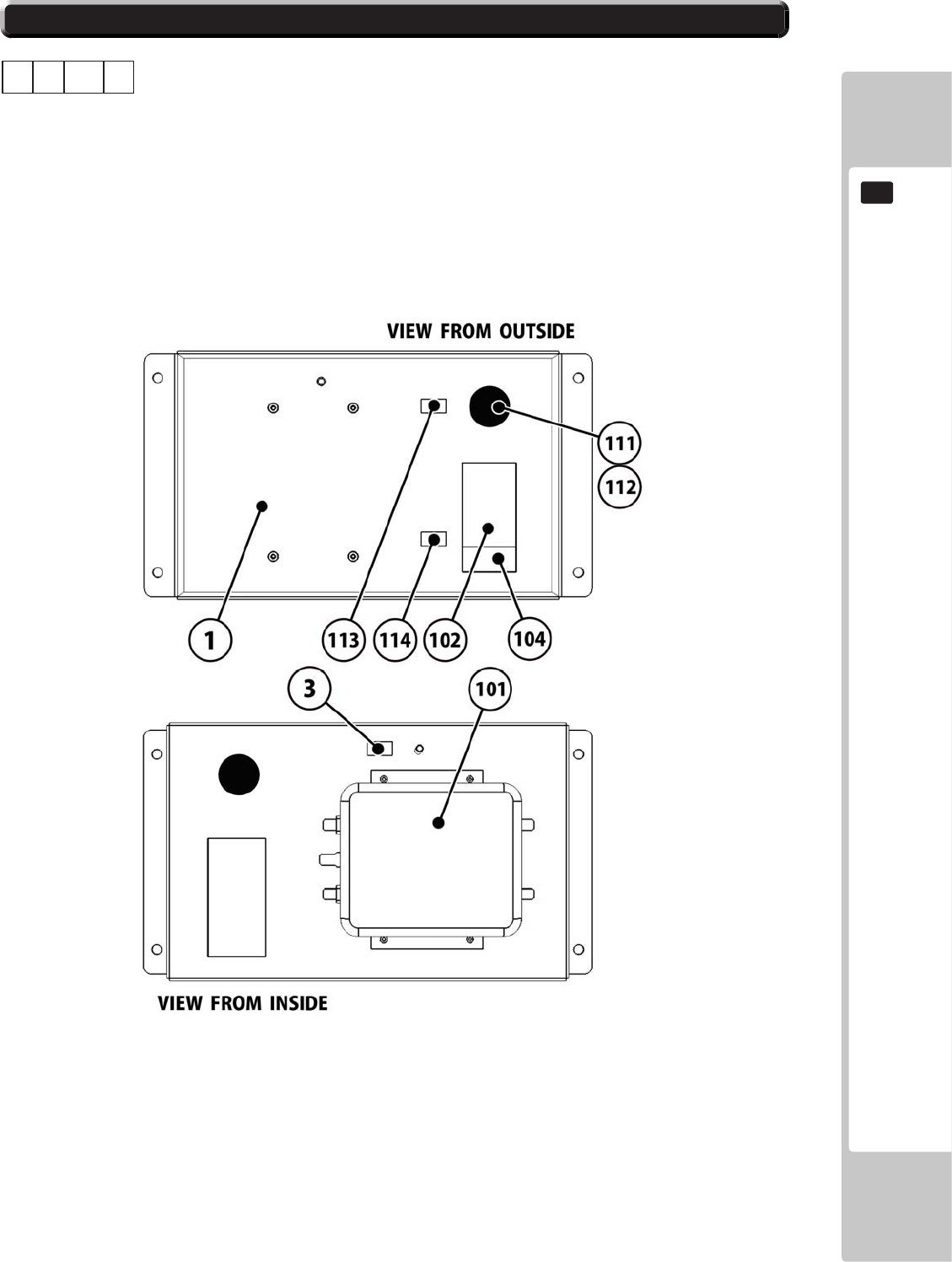 VIEW FROM OUTSIDE

111

112

1

113

114

102

104

3

101

VIEW FROM INSIDE