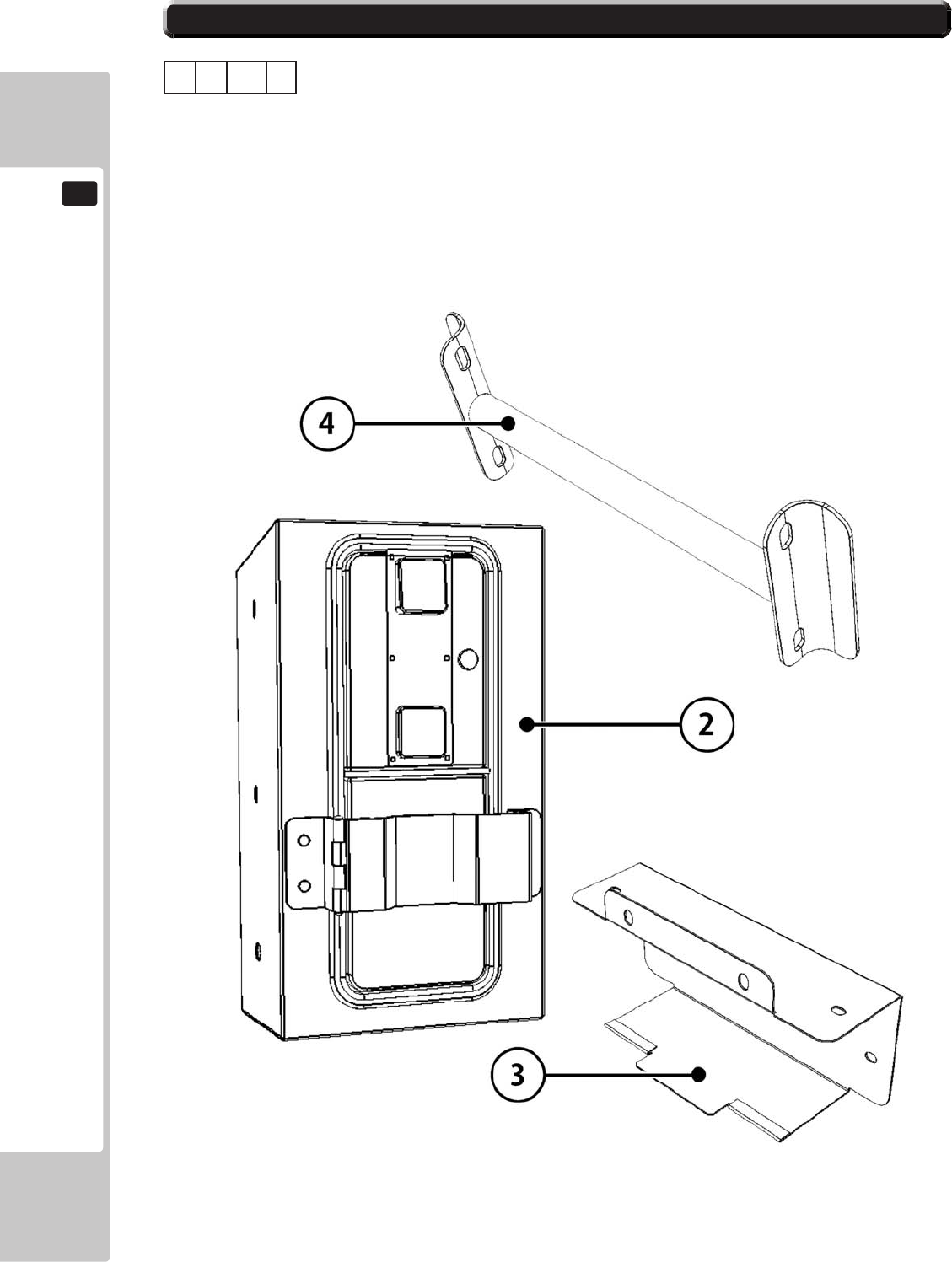 4

2

3