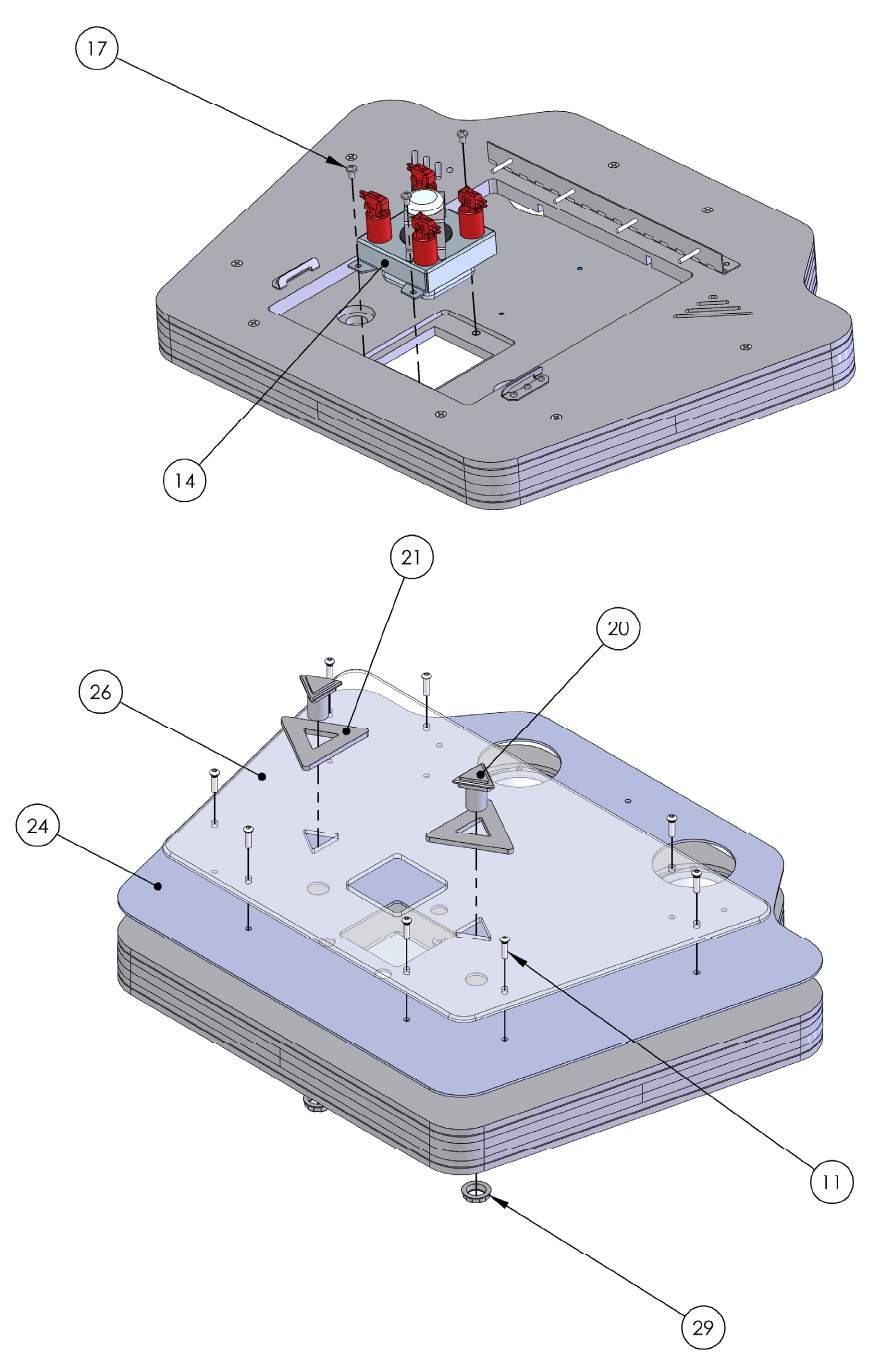 17

14

21

20

26

24

11

29