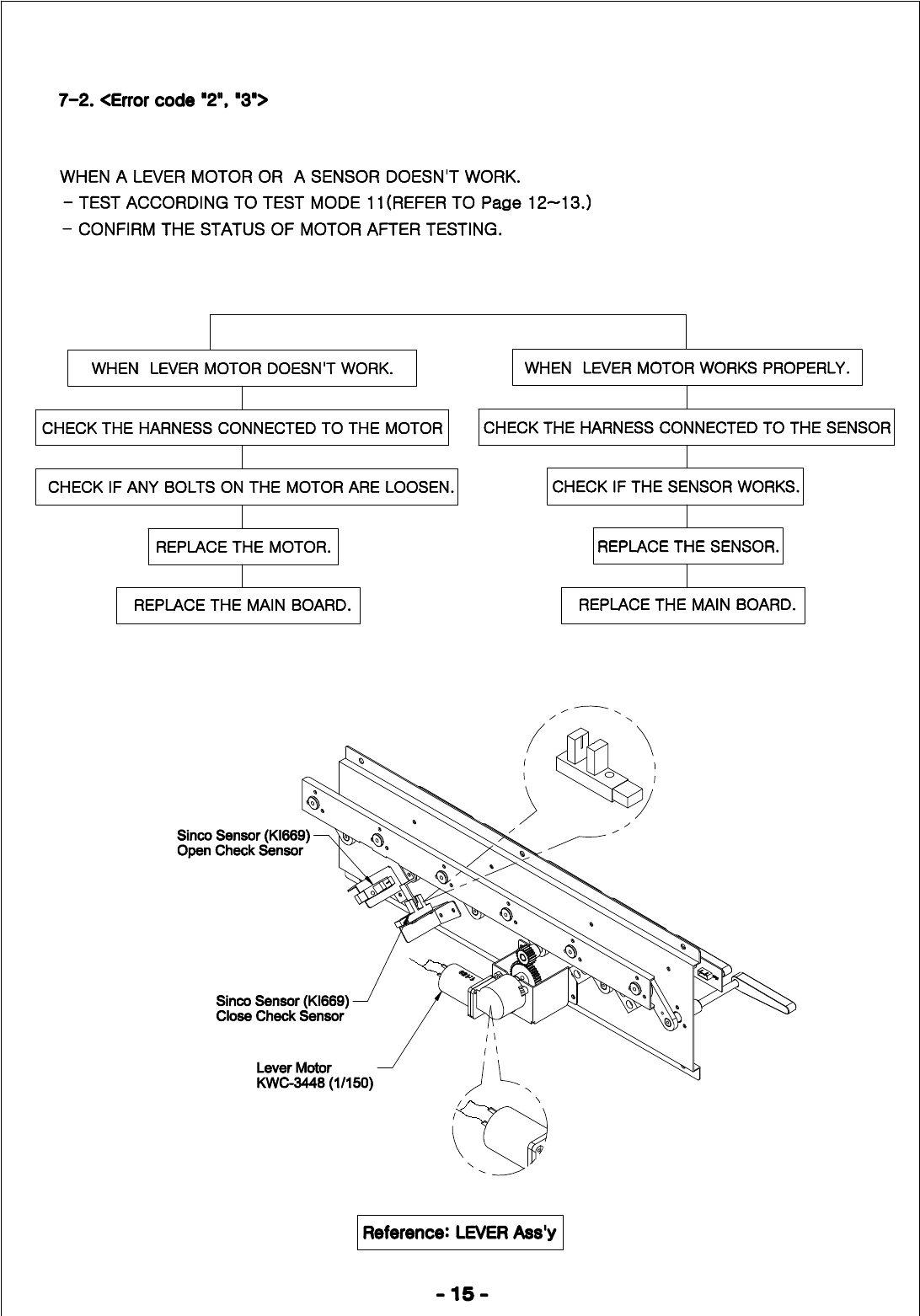 7-2. <Error code "2", "3">

WHEN A LEVER MOTOR OR A SENSOR DOESN'T WORK.
- TEST ACCORDING TO TEST MODE 11(REFER TO Page 12~13.)
- CONFIRM THE STATUS OF MOTOR AFTER TESTING.

WHEN LEVER MOTOR DOESN'T WORK.

CHECK THE HARNESS CONNECTED TO THE MOTOR

CHECK IF ANY BOLTS ON THE MOTOR ARE LOOSEN.

REPLACE THE MOTOR.

REPLACE THE MAIN BOARD.

WHEN LEVER MOTOR WORKS PROPERLY.

CHECK THE HARNESS CONNECTED TO THE SENSOR

CHECK IF THE SENSOR WORKS.

REPLACE THE SENSOR.

REPLACE THE MAIN BOARD.

Sinco Sensor (KI669)
Open Check Sensor

Sinco Sensor (KI669)
Close Check Sensor

Lever Motor
KWC-3448 (1/150)

Reference: LEVER Ass'y

- 15 -