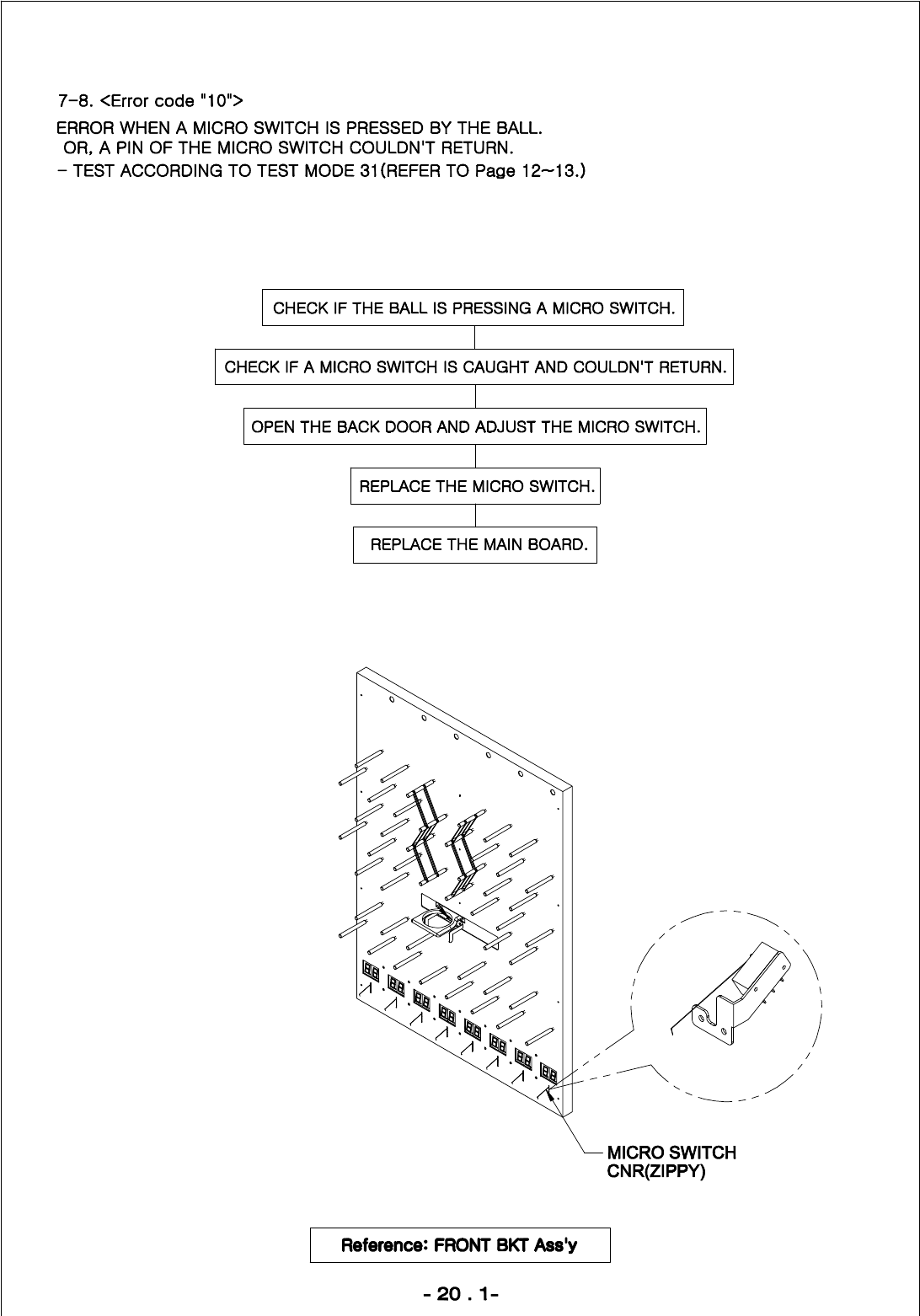 7-8. <Error code "10">

ERROR WHEN A MICRO SWITCH IS PRESSED BY THE BALL.
OR, A PIN OF THE MICRO SWITCH COULDN'T RETURN.
- TEST ACCORDING TO TEST MODE 31(REFER TO Page 12~13.)

CHECK IF THE BALL IS PRESSING A MICRO SWITCH.

CHECK IF A MICRO SWITCH IS CAUGHT AND COULDN'T RETURN.

OPEN THE BACK DOOR AND ADJUST THE MICRO SWITCH.

REPLACE THE MICRO SWITCH.

REPLACE THE MAIN BOARD.

MICRO SWITCH
CNR(ZIPPY)

Reference: FRONT BKT Ass'y

- 20 . 1-