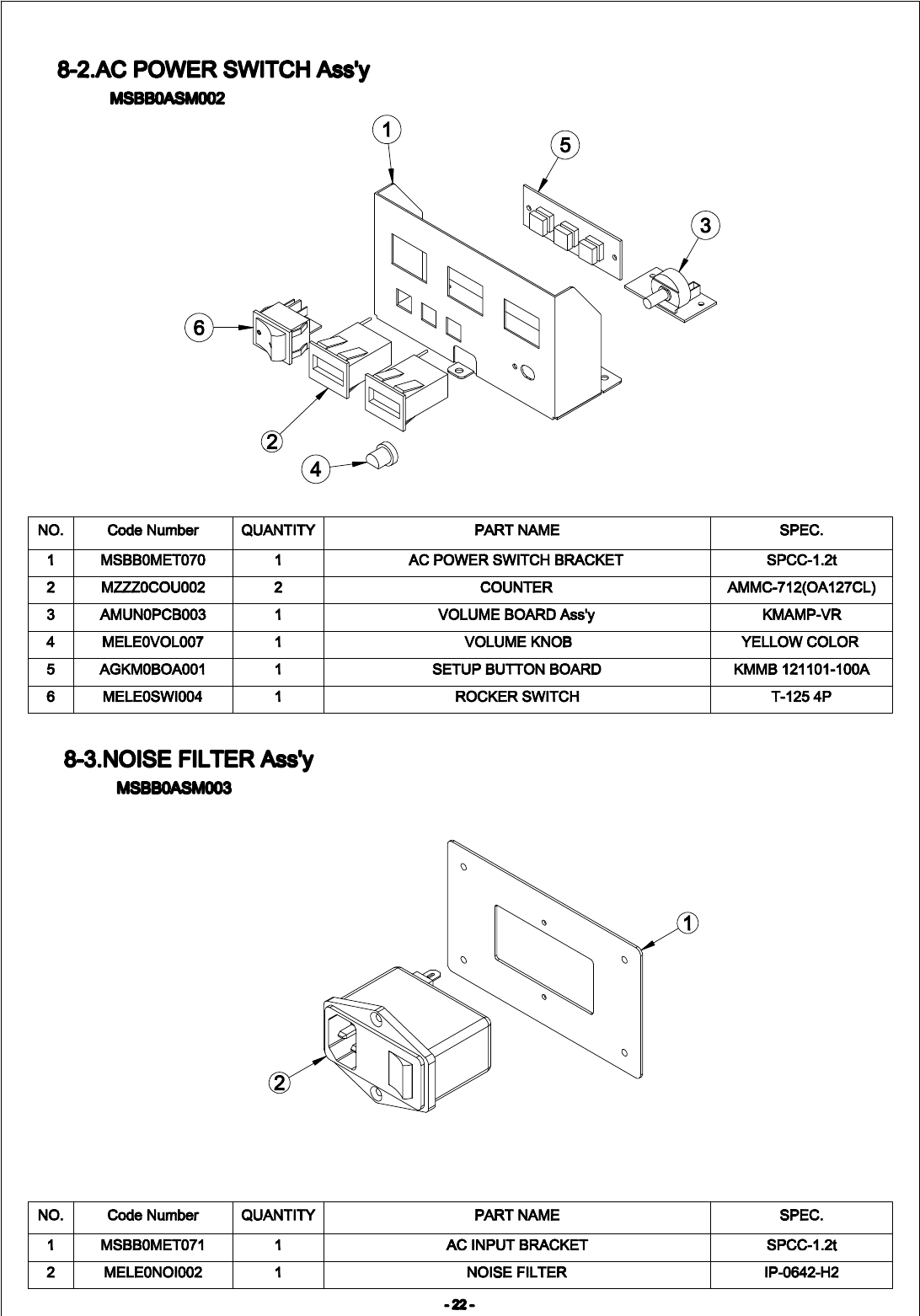 8-2.AC POWER SWITCH Ass'y
MSBB0ASM002

1
5
3
6
2
4

| NO. | Code Number | QUANTITY | PART NAME | SPEC. |
|---|---|---|---|---|
| 1 | MSBB0MET070 | 1 | AC POWER SWITCH BRACKET | SPCC-1.2t |
| 2 | MZZZ0COU002 | 2 | COUNTER | AMMC-712(OA127CL) |
| 3 | AMUN0PCB003 | 1 | VOLUME BOARD Ass'y | KMAMP-VR |
| 4 | MELE0VOL007 | 1 | VOLUME KNOB | YELLOW COLOR |
| 5 | AGKM0BOA001 | 1 | SETUP BUTTON BOARD | KMMB 121101-100A |
| 6 | MELE0SWI004 | 1 | ROCKER SWITCH | T-125 4P |

8-3.NOISE FILTER Ass'y
MSBB0ASM003

1
2

| NO. | Code Number | QUANTITY | PART NAME | SPEC. |
|---|---|---|---|---|
| 1 | MSBB0MET071 | 1 | AC INPUT BRACKET | SPCC-1.2t |
| 2 | MELE0NOI002 | 1 | NOISE FILTER | IP-0642-H2 |

- 22 -