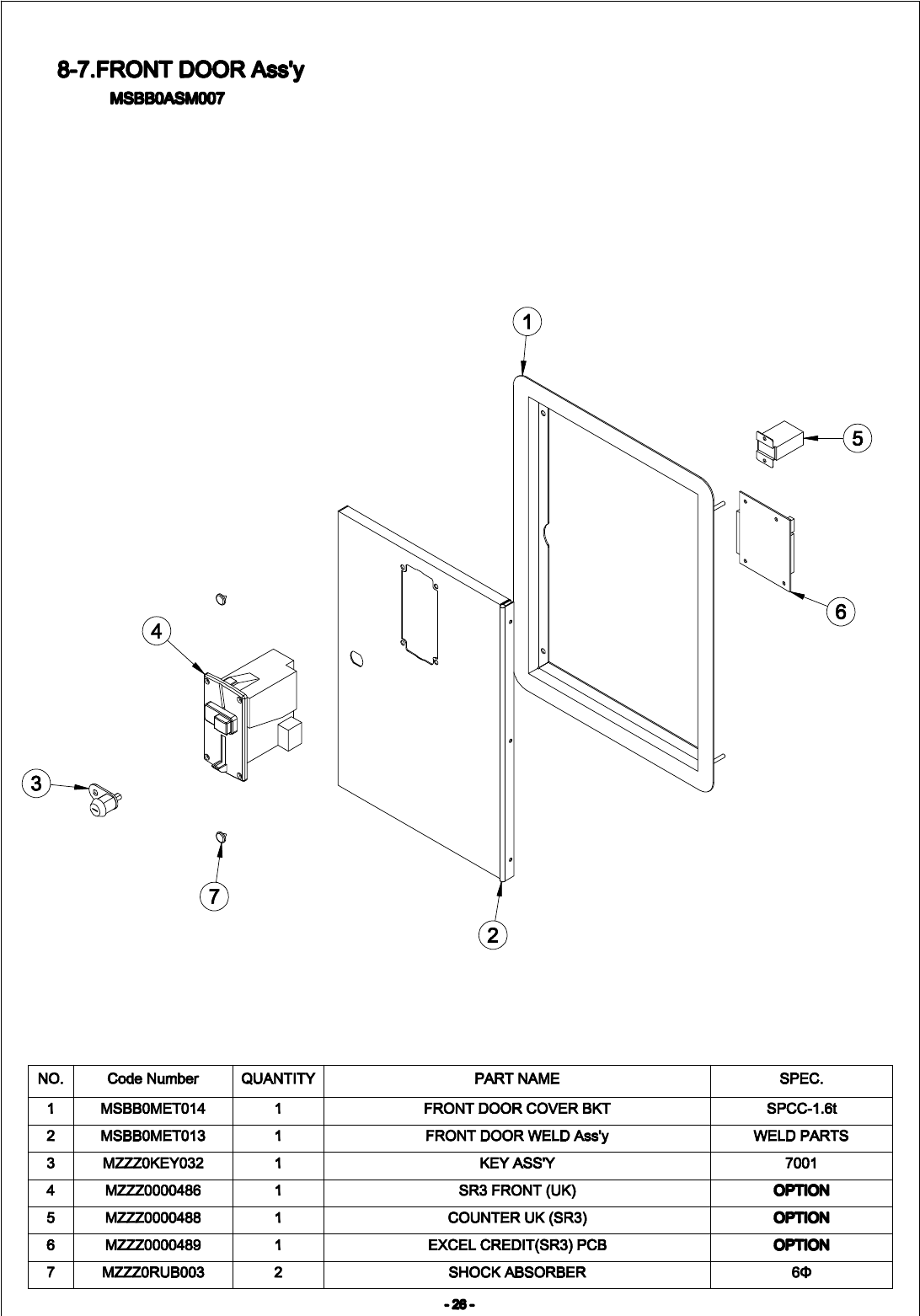 8-7.FRONT DOOR Ass'y
MSBB0ASM007

1
5
6
4
3
7
2

| NO. | Code Number | QUANTITY | PART NAME | SPEC. |
|---|---|---|---|---|
| 1 | MSBB0MET014 | 1 | FRONT DOOR COVER BKT | SPCC-1.6t |
| 2 | MSBB0MET013 | 1 | FRONT DOOR WELD Ass'y | WELD PARTS |
| 3 | MZZZ0KEY032 | 1 | KEY ASS'Y | 7001 |
| 4 | MZZZ0000486 | 1 | SR3 FRONT (UK) | OPTION |
| 5 | MZZZ0000488 | 1 | COUNTER UK (SR3) | OPTION |
| 6 | MZZZ0000489 | 1 | EXCEL CREDIT(SR3) PCB | OPTION |
| 7 | MZZZ0RUB003 | 2 | SHOCK ABSORBER | 6Φ |

- 26 -