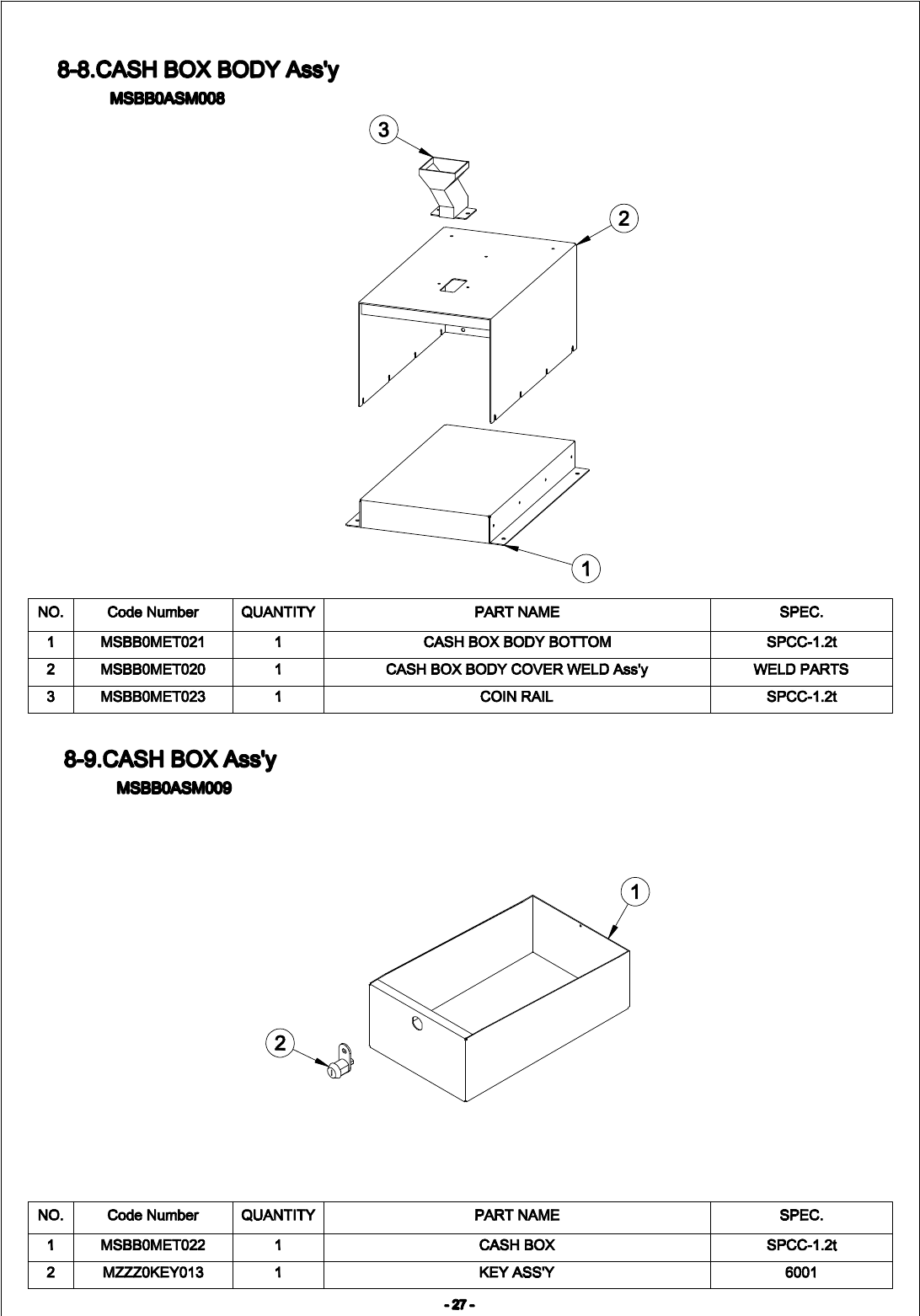 8-8.CASH BOX BODY Ass'y
MSBB0ASM008

3

2

1

| NO. | Code Number | QUANTITY | PART NAME | SPEC. |
|---|---|---|---|---|
| 1 | MSBB0MET021 | 1 | CASH BOX BODY BOTTOM | SPCC-1.2t |
| 2 | MSBB0MET020 | 1 | CASH BOX BODY COVER WELD Ass'y | WELD PARTS |
| 3 | MSBB0MET023 | 1 | COIN RAIL | SPCC-1.2t |

8-9.CASH BOX Ass'y
MSBB0ASM009

1

2

| NO. | Code Number | QUANTITY | PART NAME | SPEC. |
|---|---|---|---|---|
| 1 | MSBB0MET022 | 1 | CASH BOX | SPCC-1.2t |
| 2 | MZZZ0KEY013 | 1 | KEY ASS'Y | 6001 |

- 27 -