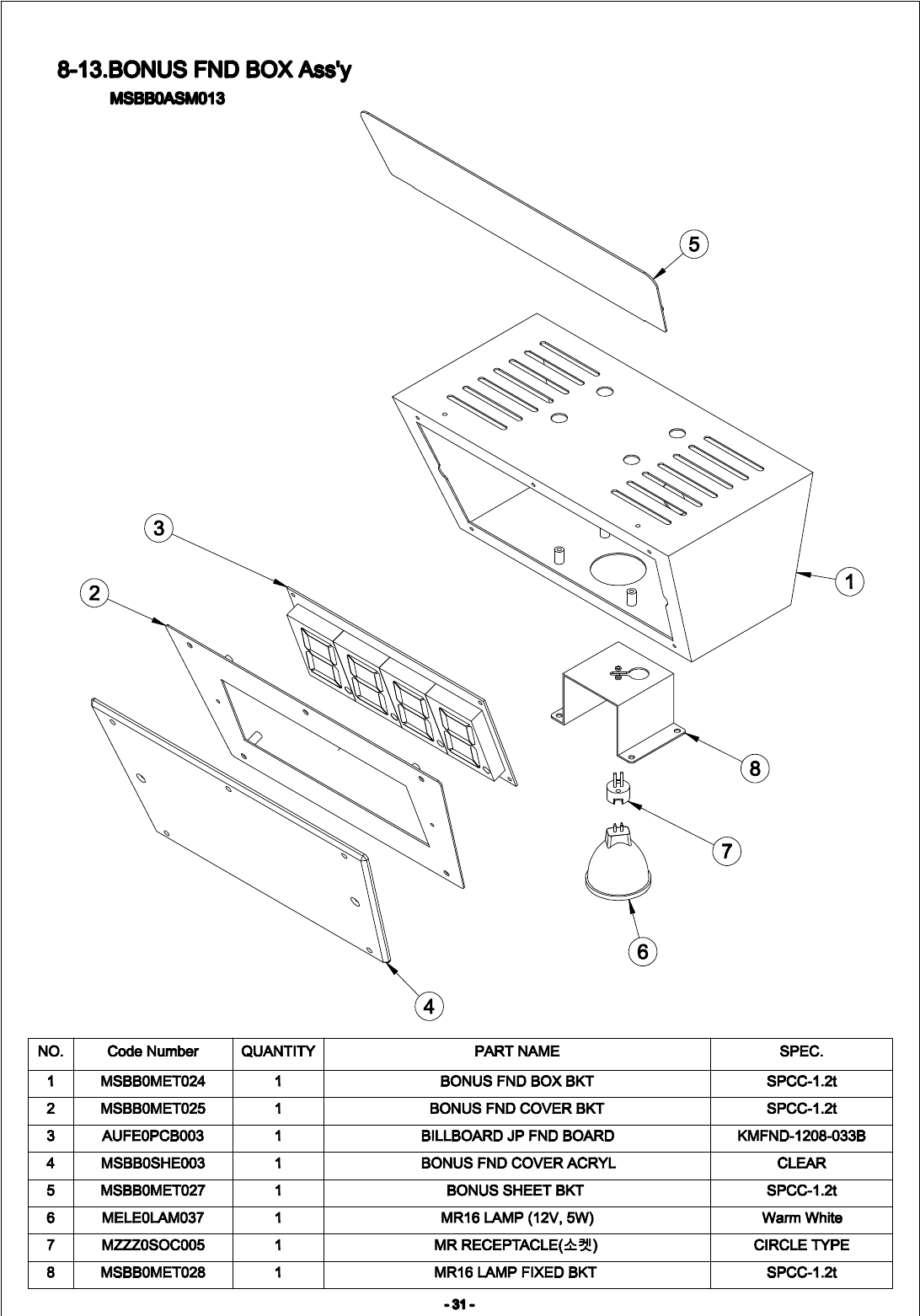 8-13.BONUS FND BOX Ass'y
MSBB0ASM013

5
3
2
1
8
7
6
4

| NO. | Code Number | QUANTITY | PART NAME | SPEC. |
|---|---|---|---|---|
| 1 | MSBB0MET024 | 1 | BONUS FND BOX BKT | SPCC-1.2t |
| 2 | MSBB0MET025 | 1 | BONUS FND COVER BKT | SPCC-1.2t |
| 3 | AUFE0PCB003 | 1 | BILLBOARD JP FND BOARD | KMFND-1208-033B |
| 4 | MSBB0SHE003 | 1 | BONUS FND COVER ACRYL | CLEAR |
| 5 | MSBB0MET027 | 1 | BONUS SHEET BKT | SPCC-1.2t |
| 6 | MELE0LAM037 | 1 | MR16 LAMP (12V, 5W) | Warm White |
| 7 | MZZZ0SOC005 | 1 | MR RECEPTACLE(소켓) | CIRCLE TYPE |
| 8 | MSBB0MET028 | 1 | MR16 LAMP FIXED BKT | SPCC-1.2t |

- 31 -