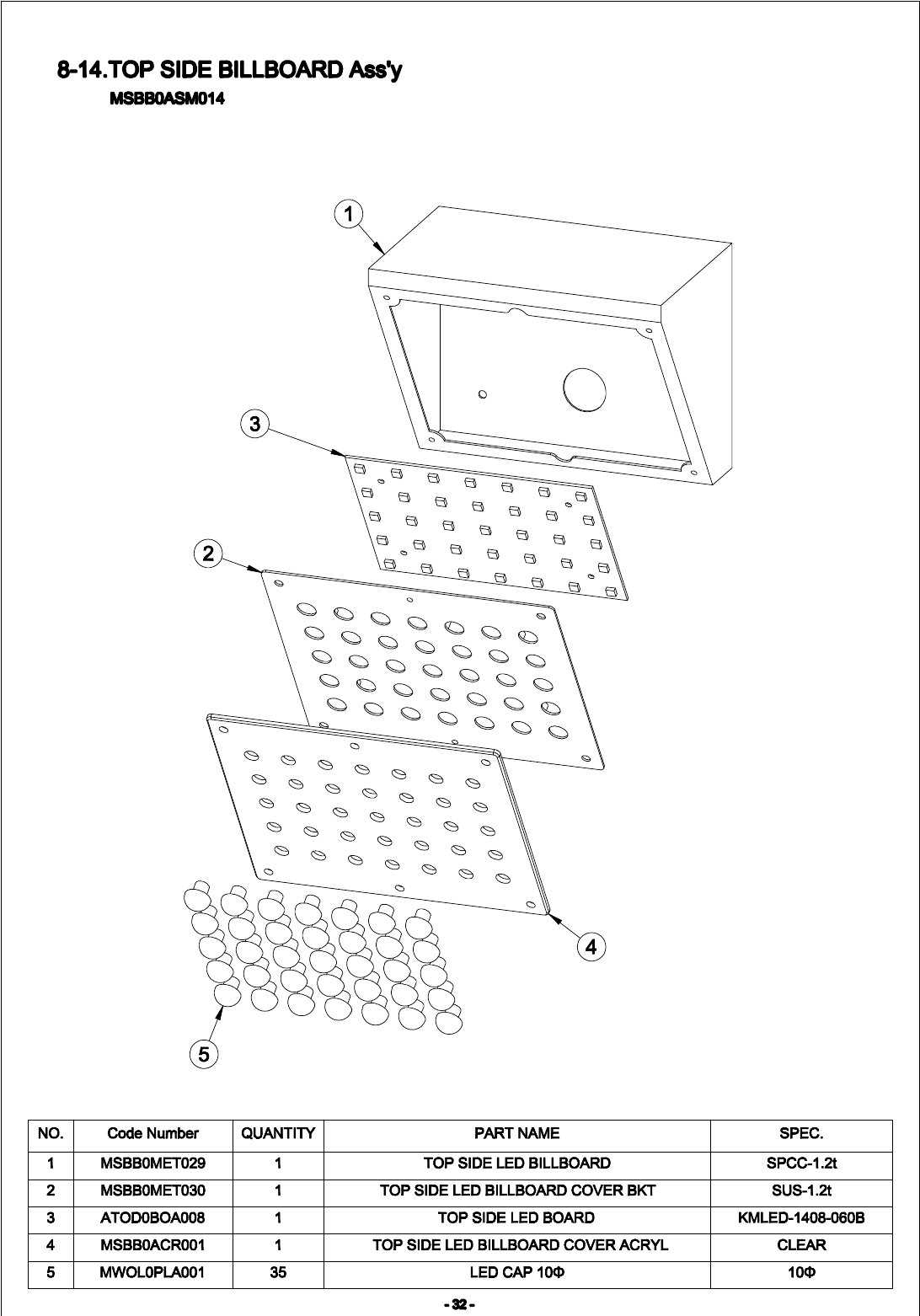 8-14.TOP SIDE BILLBOARD Ass'y
MSBB0ASM014

1
3
2
4
5

| NO. | Code Number | QUANTITY | PART NAME | SPEC. |
|---|---|---|---|---|
| 1 | MSBB0MET029 | 1 | TOP SIDE LED BILLBOARD | SPCC-1.2t |
| 2 | MSBB0MET030 | 1 | TOP SIDE LED BILLBOARD COVER BKT | SUS-1.2t |
| 3 | ATOD0BOA008 | 1 | TOP SIDE LED BOARD | KMLED-1408-060B |
| 4 | MSBB0ACR001 | 1 | TOP SIDE LED BILLBOARD COVER ACRYL | CLEAR |
| 5 | MWOL0PLA001 | 35 | LED CAP 10Φ | 10Φ |

- 32 -