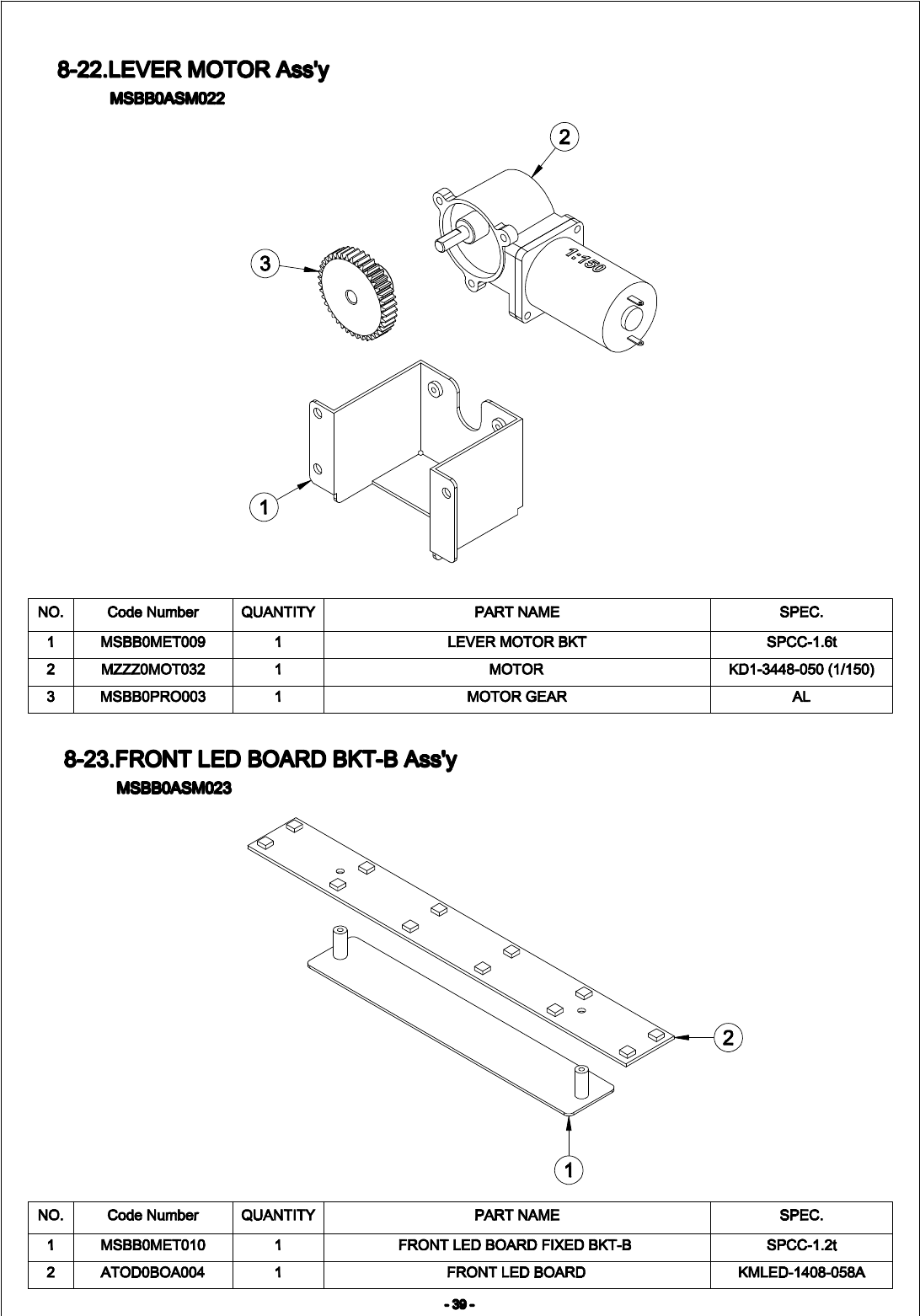 8-22.LEVER MOTOR Ass'y
MSBB0ASM022

2

3

1:150

1

| NO. | Code Number | QUANTITY | PART NAME | SPEC. |
|---|---|---|---|---|
| 1 | MSBB0MET009 | 1 | LEVER MOTOR BKT | SPCC-1.6t |
| 2 | MZZZ0MOT032 | 1 | MOTOR | KD1-3448-050 (1/150) |
| 3 | MSBB0PRO003 | 1 | MOTOR GEAR | AL |

8-23.FRONT LED BOARD BKT-B Ass'y
MSBB0ASM023

2

1

| NO. | Code Number | QUANTITY | PART NAME | SPEC. |
|---|---|---|---|---|
| 1 | MSBB0MET010 | 1 | FRONT LED BOARD FIXED BKT-B | SPCC-1.2t |
| 2 | ATOD0BOA004 | 1 | FRONT LED BOARD | KMLED-1408-058A |

- 39 -