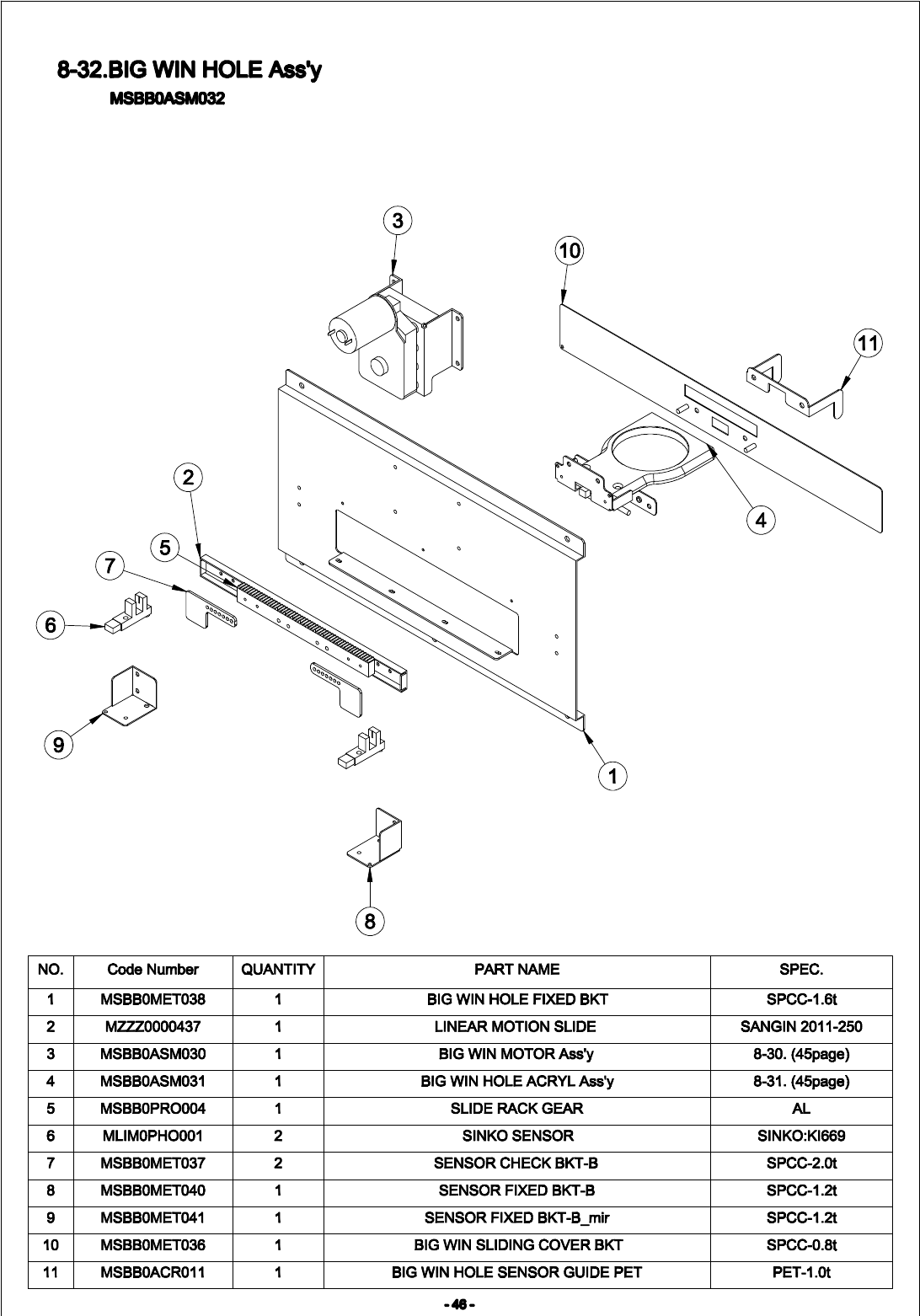 8-32.BIG WIN HOLE Ass'y
MSBB0ASM032

3
10
11
2
4
5
7
6
9
1
8

| NO. | Code Number | QUANTITY | PART NAME | SPEC. |
|---|---|---|---|---|
| 1 | MSBB0MET038 | 1 | BIG WIN HOLE FIXED BKT | SPCC-1.6t |
| 2 | MZZZ0000437 | 1 | LINEAR MOTION SLIDE | SANGIN 2011-250 |
| 3 | MSBB0ASM030 | 1 | BIG WIN MOTOR Ass'y | 8-30. (45page) |
| 4 | MSBB0ASM031 | 1 | BIG WIN HOLE ACRYL Ass'y | 8-31. (45page) |
| 5 | MSBB0PRO004 | 1 | SLIDE RACK GEAR | AL |
| 6 | MLIM0PHO001 | 2 | SINKO SENSOR | SINKO:KI669 |
| 7 | MSBB0MET037 | 2 | SENSOR CHECK BKT-B | SPCC-2.0t |
| 8 | MSBB0MET040 | 1 | SENSOR FIXED BKT-B | SPCC-1.2t |
| 9 | MSBB0MET041 | 1 | SENSOR FIXED BKT-B_mir | SPCC-1.2t |
| 10 | MSBB0MET036 | 1 | BIG WIN SLIDING COVER BKT | SPCC-0.8t |
| 11 | MSBB0ACR011 | 1 | BIG WIN HOLE SENSOR GUIDE PET | PET-1.0t |

- 46 -