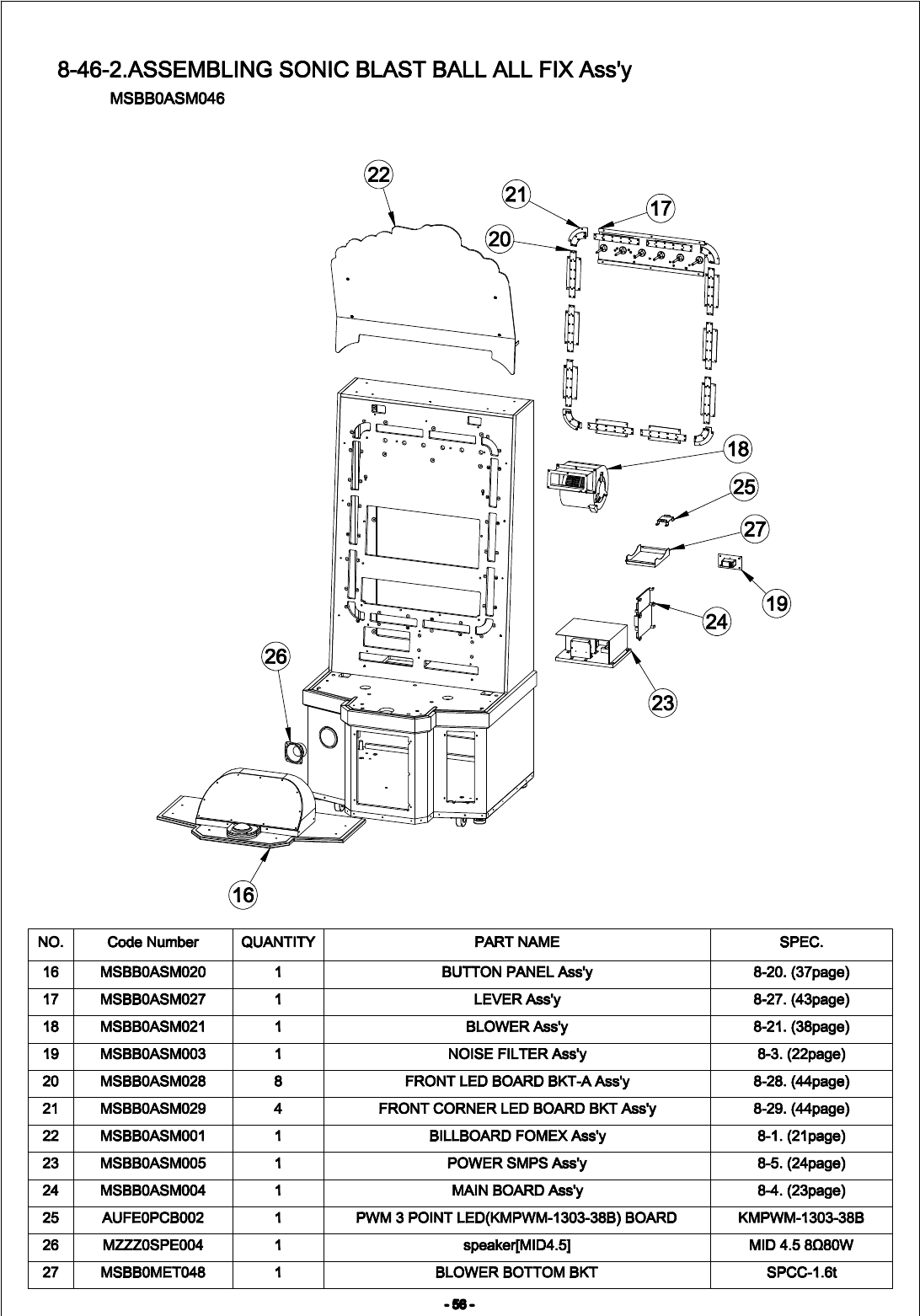 8-46-2.ASSEMBLING SONIC BLAST BALL ALL FIX Ass'y
MSBB0ASM046

22
21
17
20
18
25
27
19
24
26
23
16

| NO. | Code Number | QUANTITY | PART NAME | SPEC. |
|---|---|---|---|---|
| 16 | MSBB0ASM020 | 1 | BUTTON PANEL Ass'y | 8-20. (37page) |
| 17 | MSBB0ASM027 | 1 | LEVER Ass'y | 8-27. (43page) |
| 18 | MSBB0ASM021 | 1 | BLOWER Ass'y | 8-21. (38page) |
| 19 | MSBB0ASM003 | 1 | NOISE FILTER Ass'y | 8-3. (22page) |
| 20 | MSBB0ASM028 | 8 | FRONT LED BOARD BKT-A Ass'y | 8-28. (44page) |
| 21 | MSBB0ASM029 | 4 | FRONT CORNER LED BOARD BKT Ass'y | 8-29. (44page) |
| 22 | MSBB0ASM001 | 1 | BILLBOARD FOMEX Ass'y | 8-1. (21page) |
| 23 | MSBB0ASM005 | 1 | POWER SMPS Ass'y | 8-5. (24page) |
| 24 | MSBB0ASM004 | 1 | MAIN BOARD Ass'y | 8-4. (23page) |
| 25 | AUFE0PCB002 | 1 | PWM 3 POINT LED(KMPWM-1303-38B) BOARD | KMPWM-1303-38B |
| 26 | MZZZ0SPE004 | 1 | speaker[MID4.5] | MID 4.5 8Ω80W |
| 27 | MSBB0MET048 | 1 | BLOWER BOTTOM BKT | SPCC-1.6t |

- 56 -