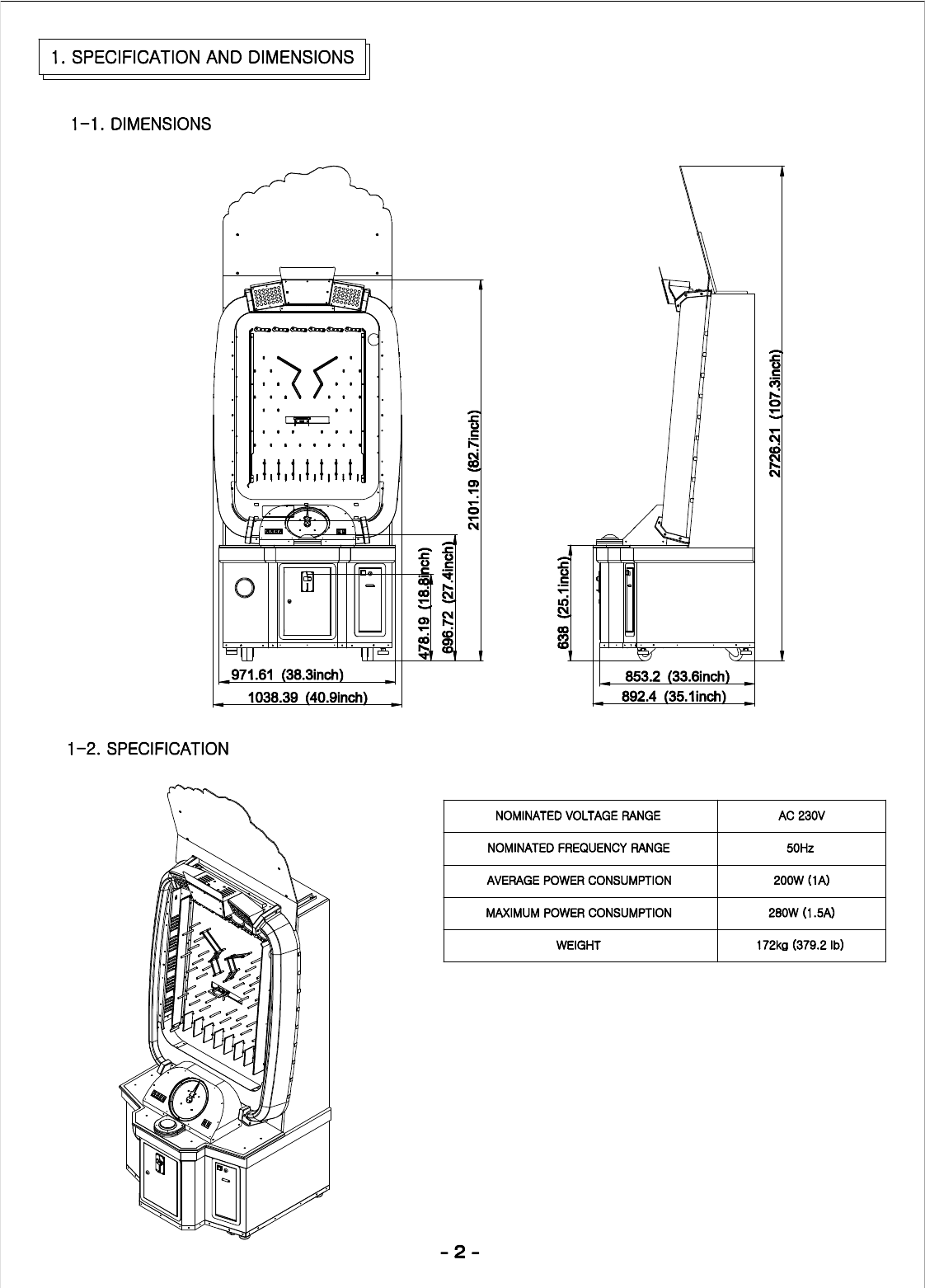 1. SPECIFICATION AND DIMENSIONS

1-1. DIMENSIONS

2101.19 (82.7inch)

478.19 (18.8inch)

696.72 (27.4inch)

971.61 (38.3inch)

1038.39 (40.9inch)

2726.21 (107.3inch)

638 (25.1inch)

853.2 (33.6inch)

892.4 (35.1inch)

1-2. SPECIFICATION

| NOMINATED VOLTAGE RANGE | AC 230V |
|---|---|
| NOMINATED FREQUENCY RANGE | 50Hz |
| AVERAGE POWER CONSUMPTION | 200W (1A) |
| MAXIMUM POWER CONSUMPTION | 280W (1.5A) |
| WEIGHT | 172kg (379.2 lb) |

- 2 -