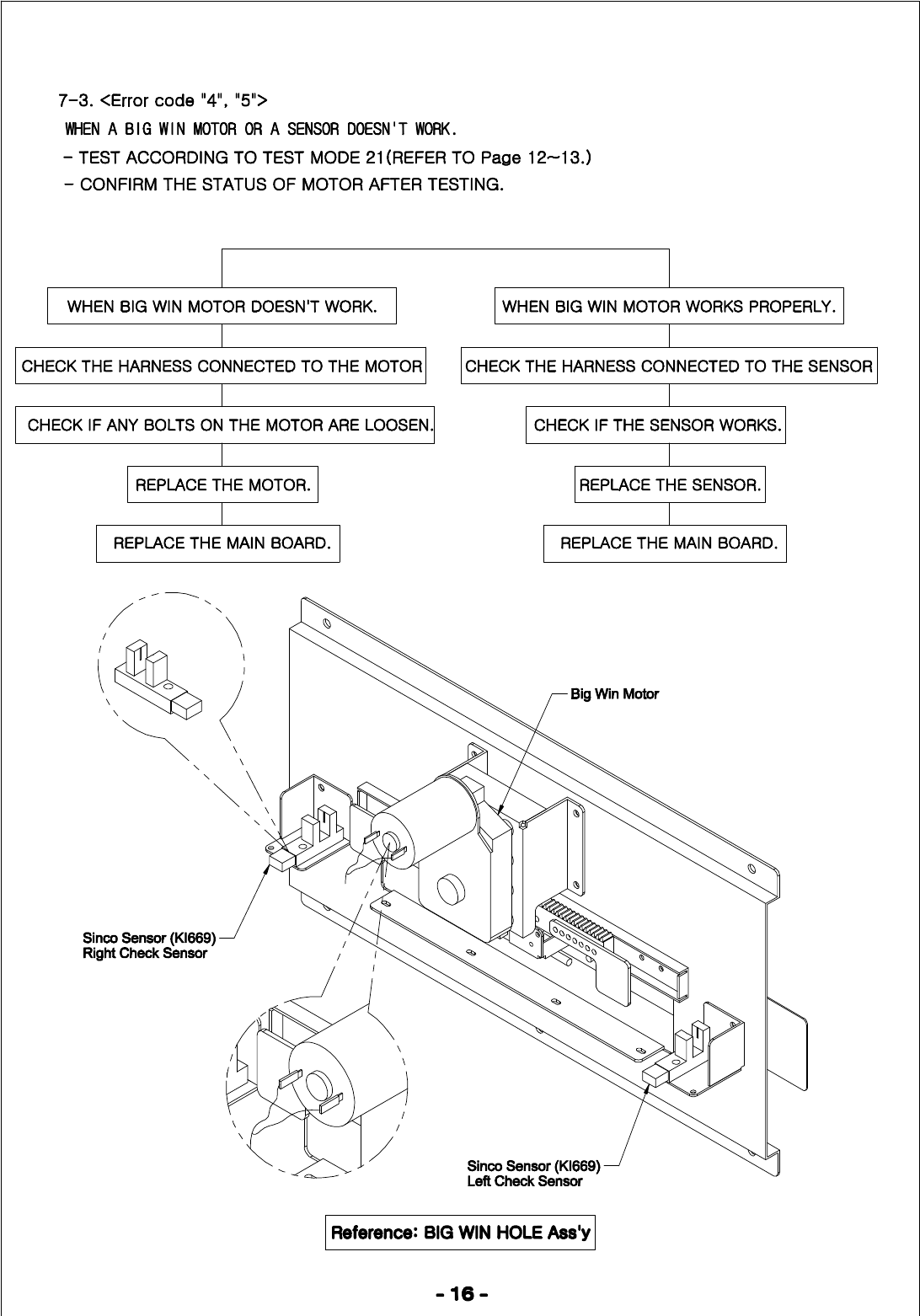 7-3. <Error code "4", "5">

WHEN A BIG WIN MOTOR OR A SENSOR DOESN'T WORK.

- TEST ACCORDING TO TEST MODE 21(REFER TO Page 12~13.)

- CONFIRM THE STATUS OF MOTOR AFTER TESTING.

WHEN BIG WIN MOTOR DOESN'T WORK.

CHECK THE HARNESS CONNECTED TO THE MOTOR

CHECK IF ANY BOLTS ON THE MOTOR ARE LOOSEN.

REPLACE THE MOTOR.

REPLACE THE MAIN BOARD.

WHEN BIG WIN MOTOR WORKS PROPERLY.

CHECK THE HARNESS CONNECTED TO THE SENSOR

CHECK IF THE SENSOR WORKS.

REPLACE THE SENSOR.

REPLACE THE MAIN BOARD.

Big Win Motor

Sinco Sensor (KI669)
Right Check Sensor

Sinco Sensor (KI669)
Left Check Sensor

Reference: BIG WIN HOLE Ass'y

- 16 -