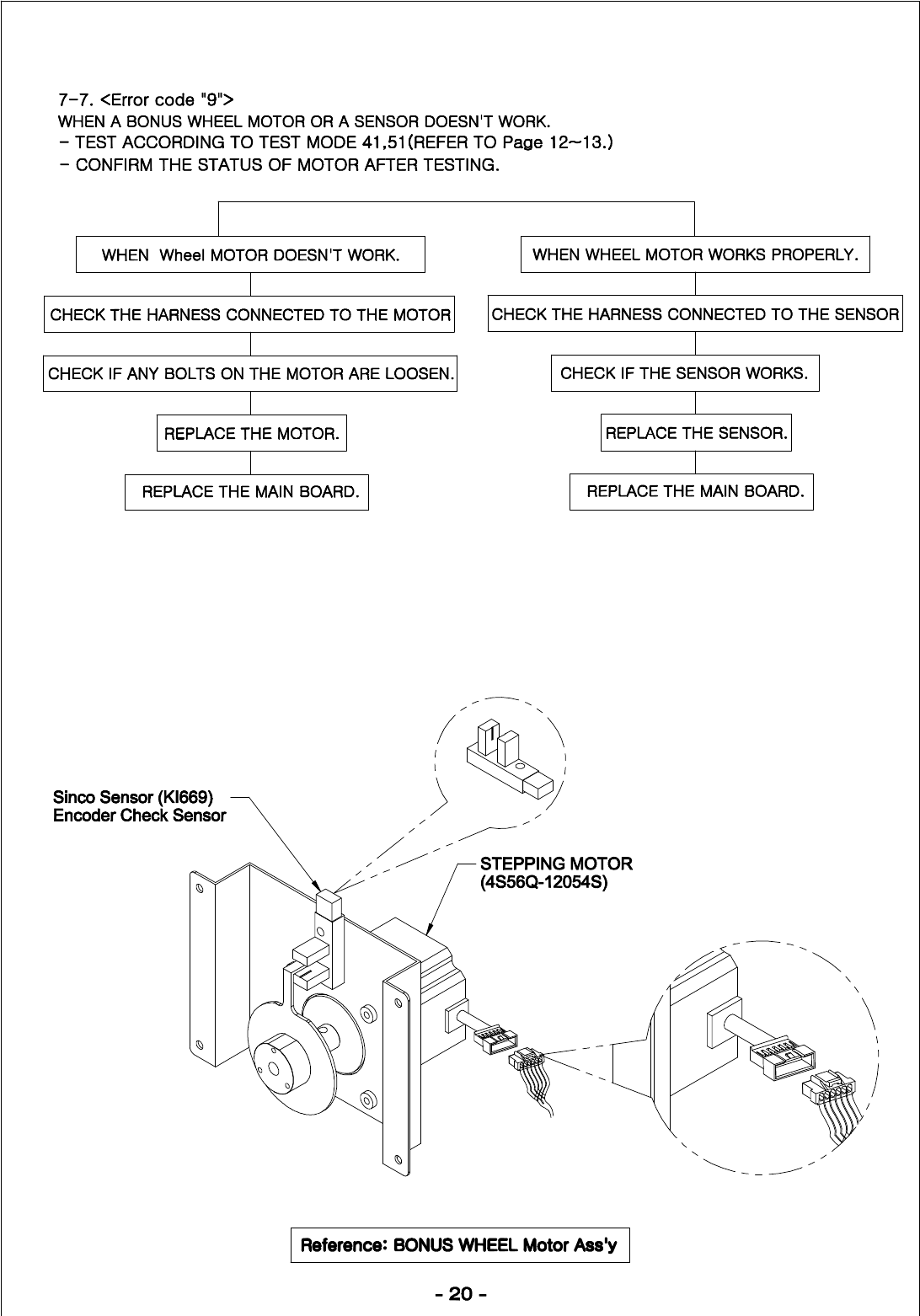 7-7. <Error code "9">
WHEN A BONUS WHEEL MOTOR OR A SENSOR DOESN'T WORK.
- TEST ACCORDING TO TEST MODE 41,51(REFER TO Page 12~13.)
- CONFIRM THE STATUS OF MOTOR AFTER TESTING.

WHEN Wheel MOTOR DOESN'T WORK.

CHECK THE HARNESS CONNECTED TO THE MOTOR

CHECK IF ANY BOLTS ON THE MOTOR ARE LOOSEN.

REPLACE THE MOTOR.

REPLACE THE MAIN BOARD.

WHEN WHEEL MOTOR WORKS PROPERLY.

CHECK THE HARNESS CONNECTED TO THE SENSOR

CHECK IF THE SENSOR WORKS.

REPLACE THE SENSOR.

REPLACE THE MAIN BOARD.

Sinco Sensor (KI669)
Encoder Check Sensor

STEPPING MOTOR
(4S56Q-12054S)

Reference: BONUS WHEEL Motor Ass'y

- 20 -