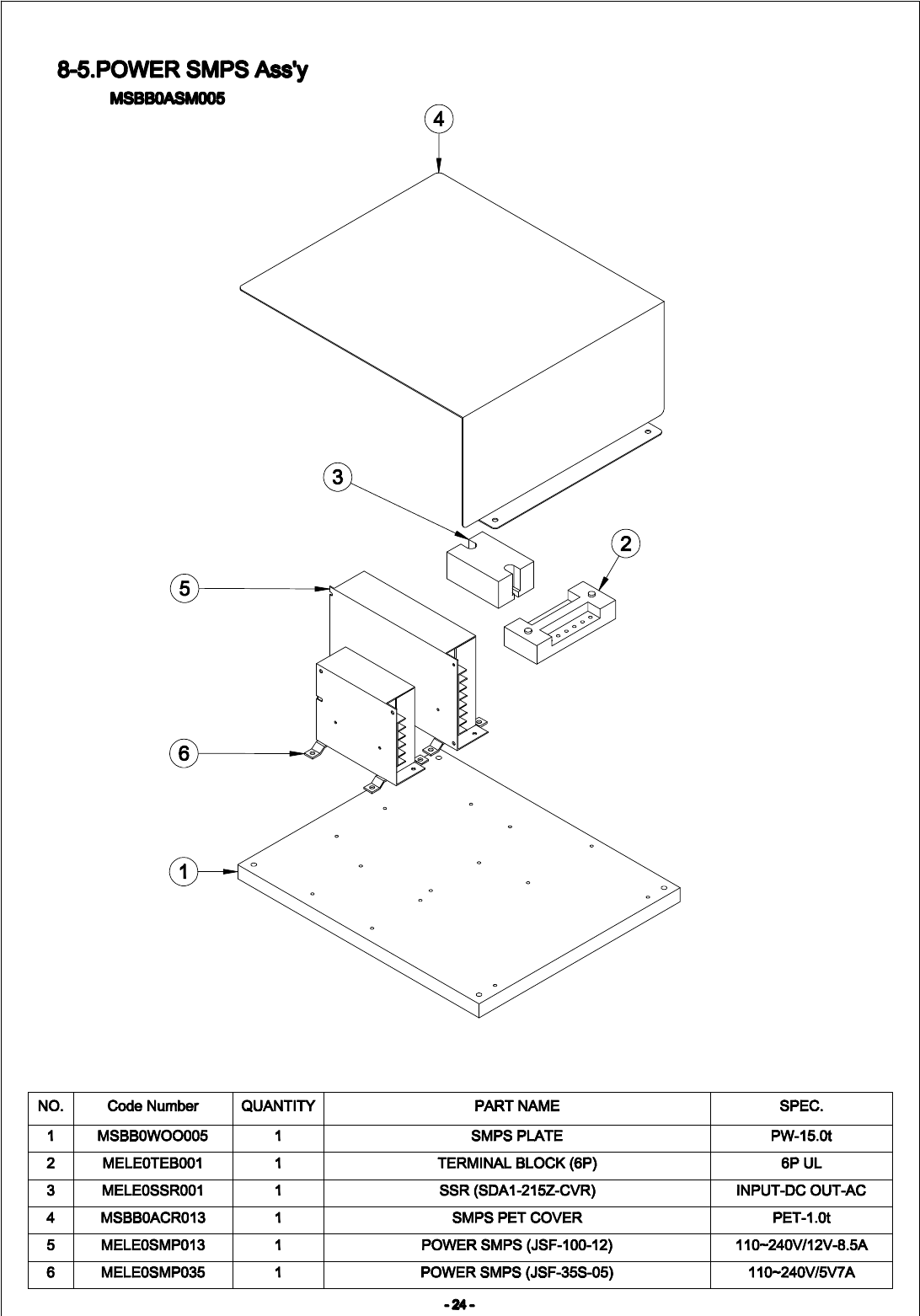 8-5.POWER SMPS Ass'y
MSBB0ASM005

4
3
2
5
6
1

| NO. | Code Number | QUANTITY | PART NAME | SPEC. |
|---|---|---|---|---|
| 1 | MSBB0WOO005 | 1 | SMPS PLATE | PW-15.0t |
| 2 | MELE0TEB001 | 1 | TERMINAL BLOCK (6P) | 6P UL |
| 3 | MELE0SSR001 | 1 | SSR (SDA1-215Z-CVR) | INPUT-DC OUT-AC |
| 4 | MSBB0ACR013 | 1 | SMPS PET COVER | PET-1.0t |
| 5 | MELE0SMP013 | 1 | POWER SMPS (JSF-100-12) | 110~240V/12V-8.5A |
| 6 | MELE0SMP035 | 1 | POWER SMPS (JSF-35S-05) | 110~240V/5V7A |

- 24 -