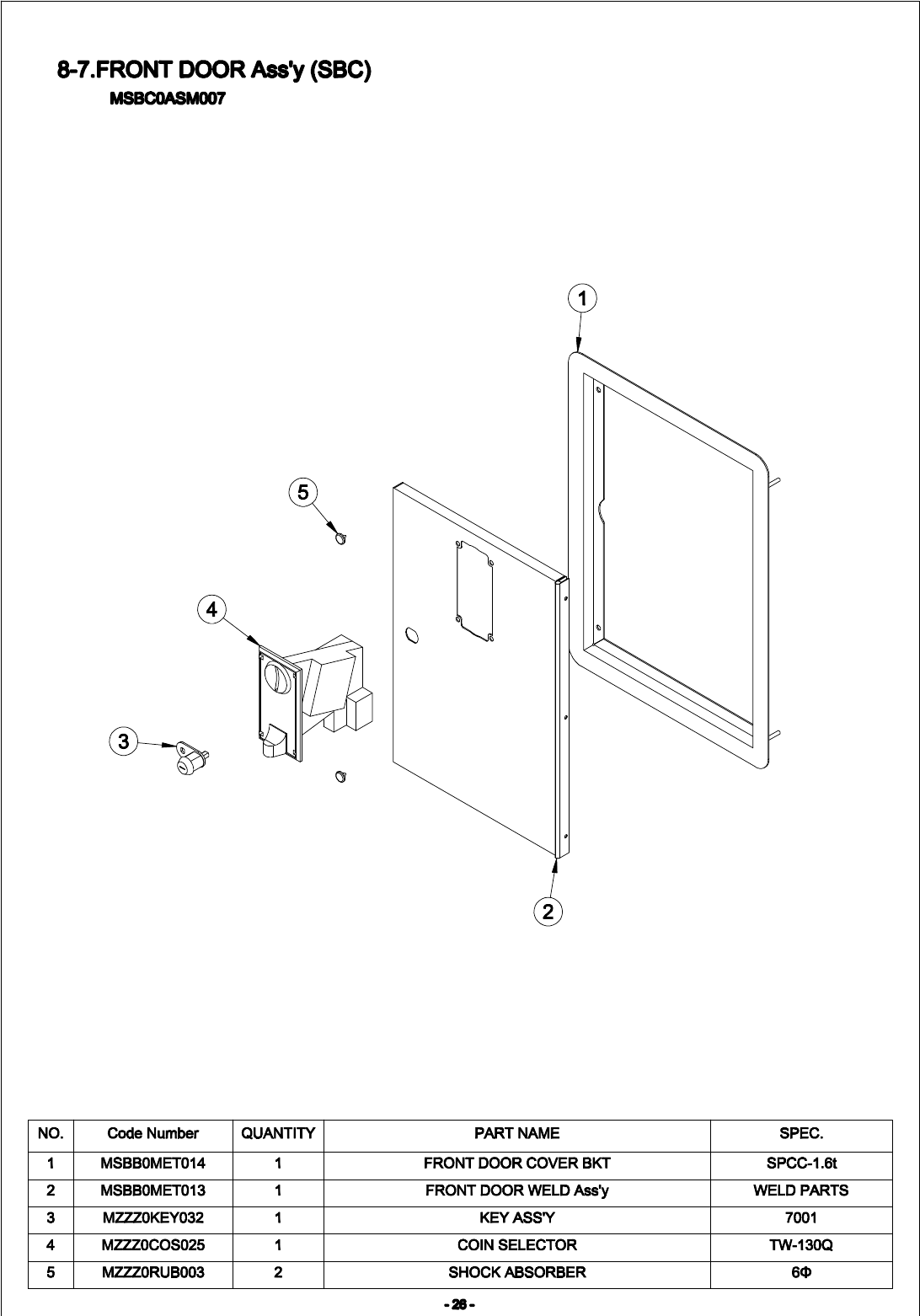 8-7.FRONT DOOR Ass'y (SBC)
MSBC0ASM007

1

5

4

3

2

| NO. | Code Number | QUANTITY | PART NAME | SPEC. |
|---|---|---|---|---|
| 1 | MSBB0MET014 | 1 | FRONT DOOR COVER BKT | SPCC-1.6t |
| 2 | MSBB0MET013 | 1 | FRONT DOOR WELD Ass'y | WELD PARTS |
| 3 | MZZZ0KEY032 | 1 | KEY ASS'Y | 7001 |
| 4 | MZZZ0COS025 | 1 | COIN SELECTOR | TW-130Q |
| 5 | MZZZ0RUB003 | 2 | SHOCK ABSORBER | 6Φ |

- 26 -