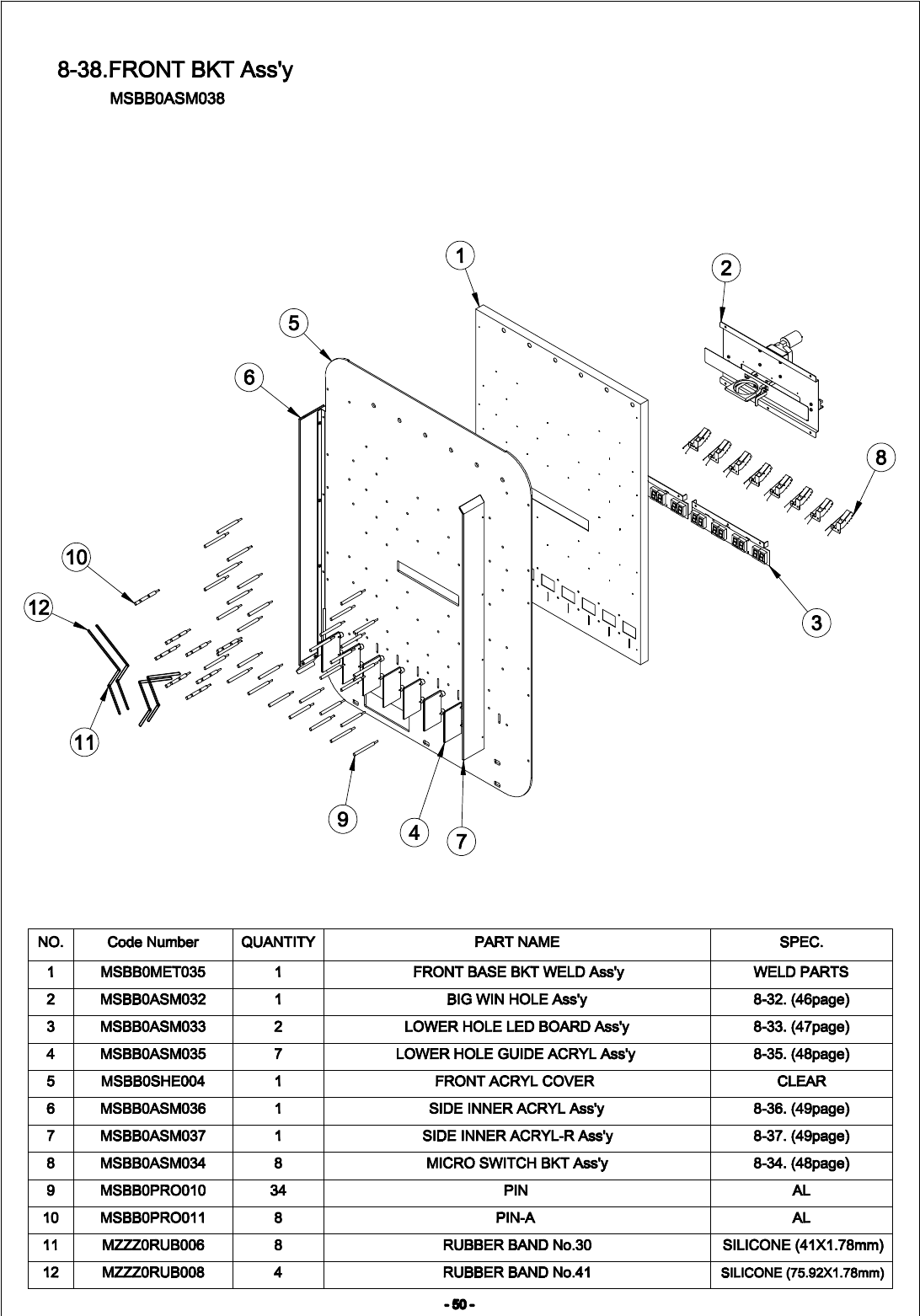 8-38.FRONT BKT Ass'y
MSBB0ASM038

1
2
5
6
8
10
12
3
11
9
4
7

| NO. | Code Number | QUANTITY | PART NAME | SPEC. |
|---|---|---|---|---|
| 1 | MSBB0MET035 | 1 | FRONT BASE BKT WELD Ass'y | WELD PARTS |
| 2 | MSBB0ASM032 | 1 | BIG WIN HOLE Ass'y | 8-32. (46page) |
| 3 | MSBB0ASM033 | 2 | LOWER HOLE LED BOARD Ass'y | 8-33. (47page) |
| 4 | MSBB0ASM035 | 7 | LOWER HOLE GUIDE ACRYL Ass'y | 8-35. (48page) |
| 5 | MSBB0SHE004 | 1 | FRONT ACRYL COVER | CLEAR |
| 6 | MSBB0ASM036 | 1 | SIDE INNER ACRYL Ass'y | 8-36. (49page) |
| 7 | MSBB0ASM037 | 1 | SIDE INNER ACRYL-R Ass'y | 8-37. (49page) |
| 8 | MSBB0ASM034 | 8 | MICRO SWITCH BKT Ass'y | 8-34. (48page) |
| 9 | MSBB0PRO010 | 34 | PIN | AL |
| 10 | MSBB0PRO011 | 8 | PIN-A | AL |
| 11 | MZZZ0RUB006 | 8 | RUBBER BAND No.30 | SILICONE (41X1.78mm) |
| 12 | MZZZ0RUB008 | 4 | RUBBER BAND No.41 | SILICONE (75.92X1.78mm) |

- 50 -