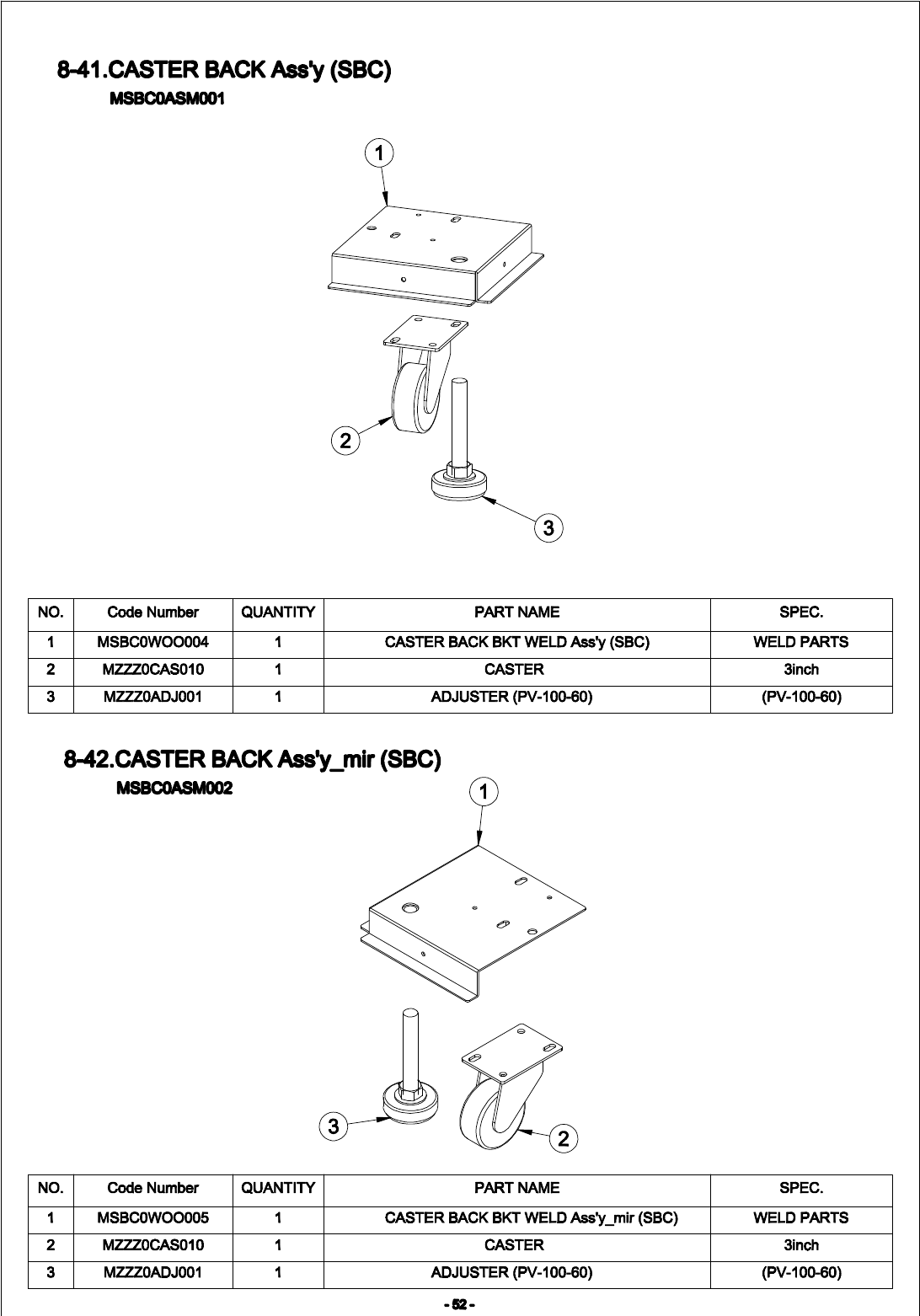 8-41.CASTER BACK Ass'y (SBC)
MSBC0ASM001

1

2

3

| NO. | Code Number | QUANTITY | PART NAME | SPEC. |
|---|---|---|---|---|
| 1 | MSBC0WOO004 | 1 | CASTER BACK BKT WELD Ass'y (SBC) | WELD PARTS |
| 2 | MZZZ0CAS010 | 1 | CASTER | 3inch |
| 3 | MZZZ0ADJ001 | 1 | ADJUSTER (PV-100-60) | (PV-100-60) |

8-42.CASTER BACK Ass'y_mir (SBC)
MSBC0ASM002

1

3

2

| NO. | Code Number | QUANTITY | PART NAME | SPEC. |
|---|---|---|---|---|
| 1 | MSBC0WOO005 | 1 | CASTER BACK BKT WELD Ass'y_mir (SBC) | WELD PARTS |
| 2 | MZZZ0CAS010 | 1 | CASTER | 3inch |
| 3 | MZZZ0ADJ001 | 1 | ADJUSTER (PV-100-60) | (PV-100-60) |

- 52 -