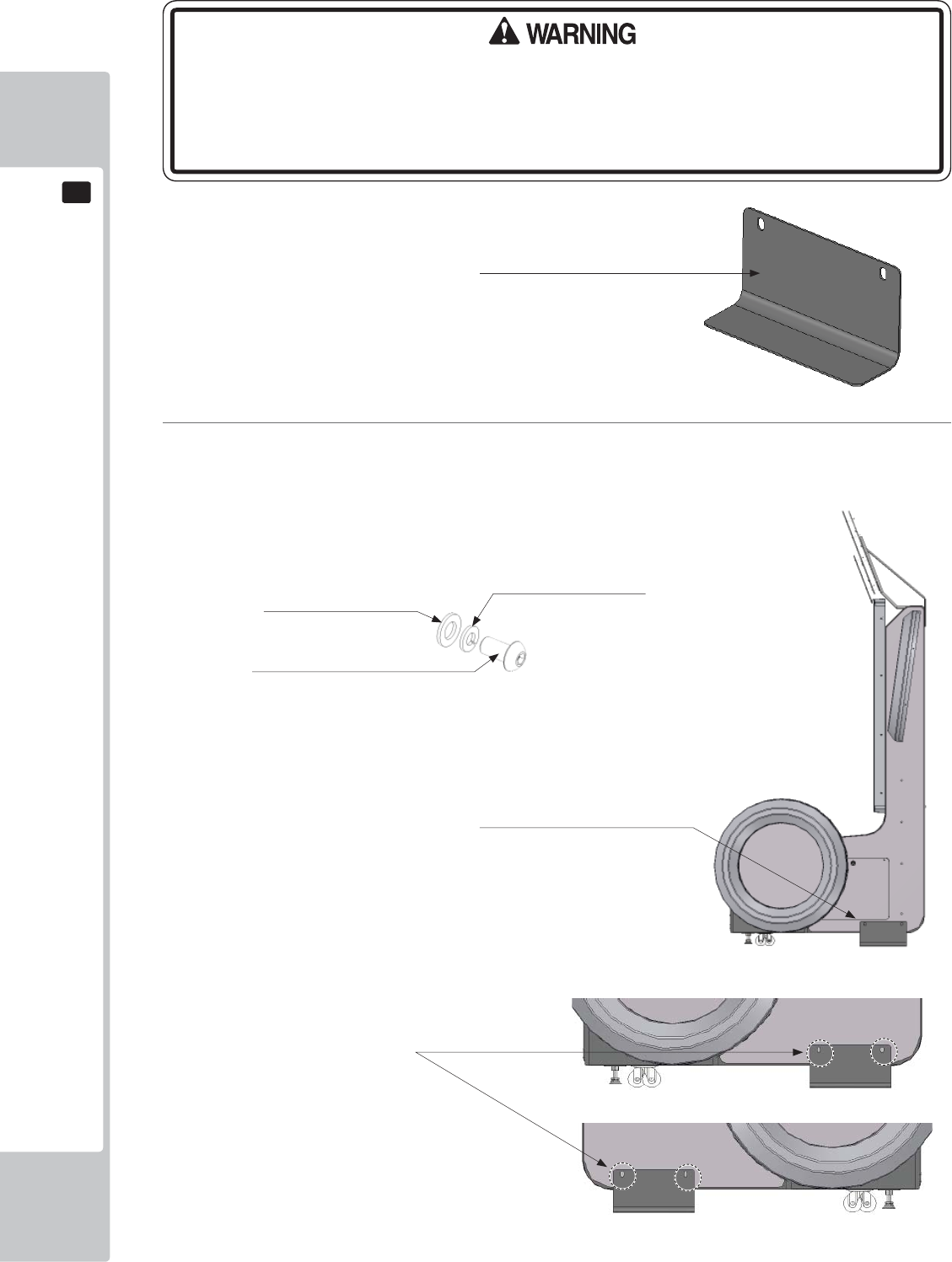 WARNING