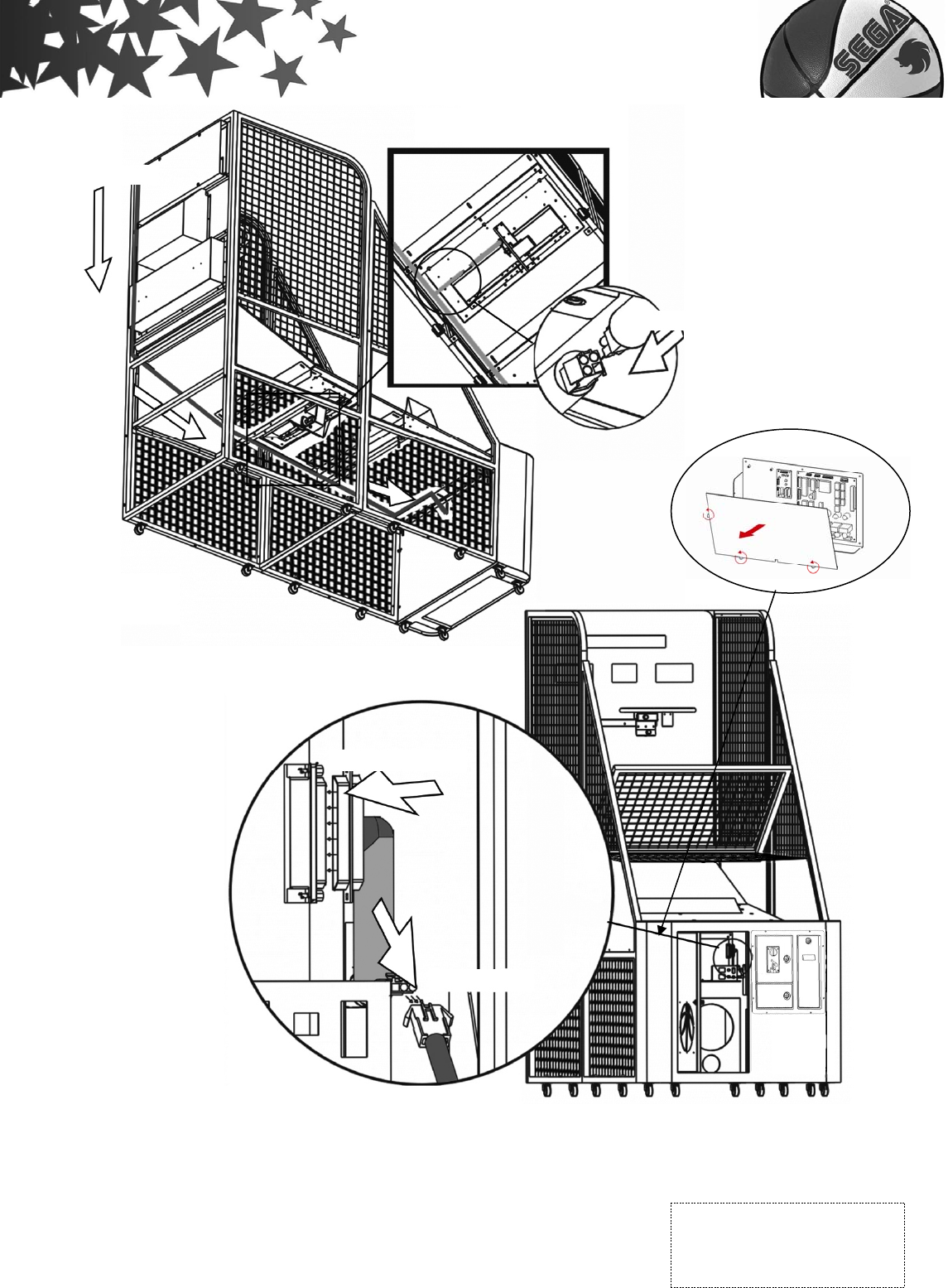 SEGA