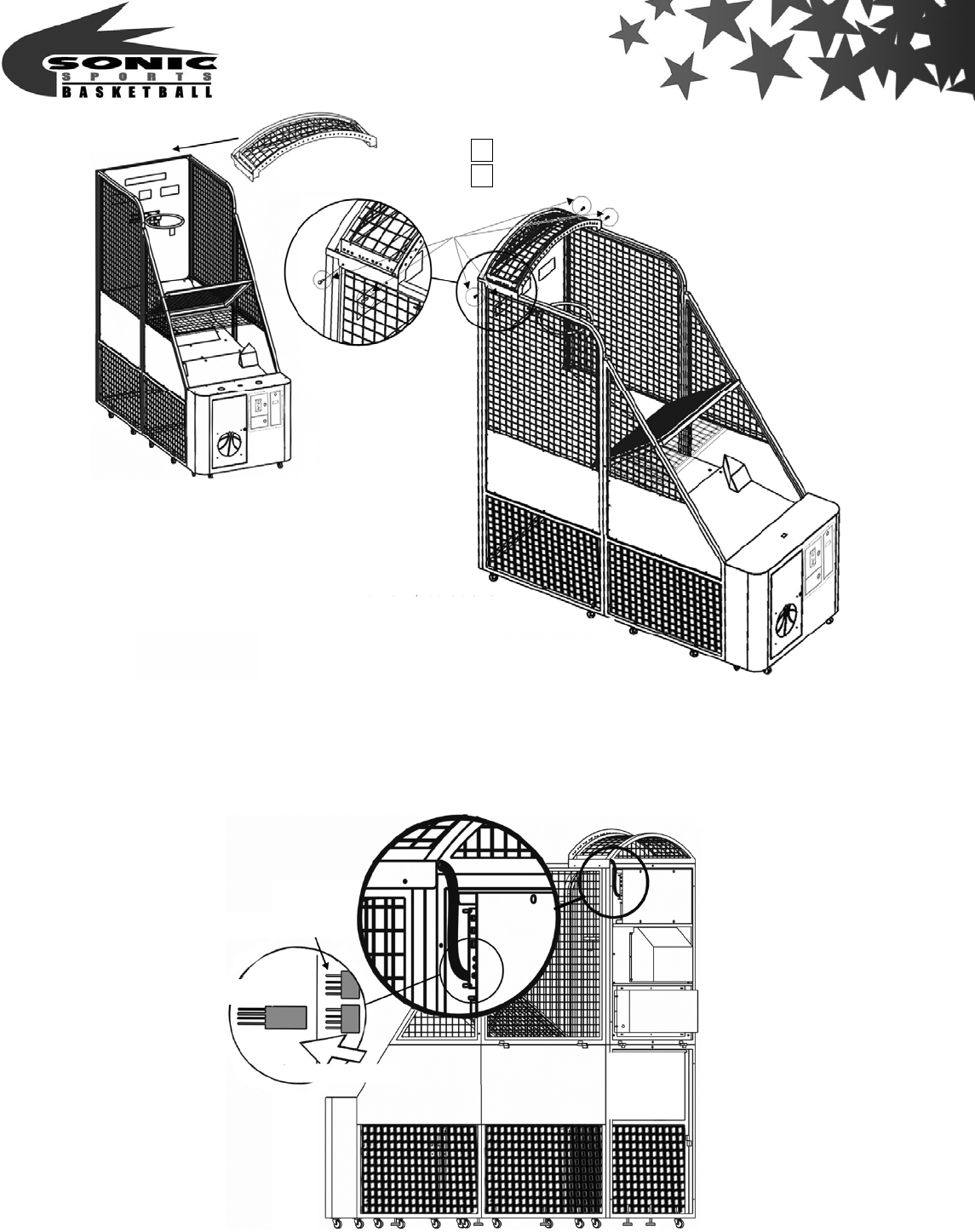 SONIC
SPORTS
BASKETBALL