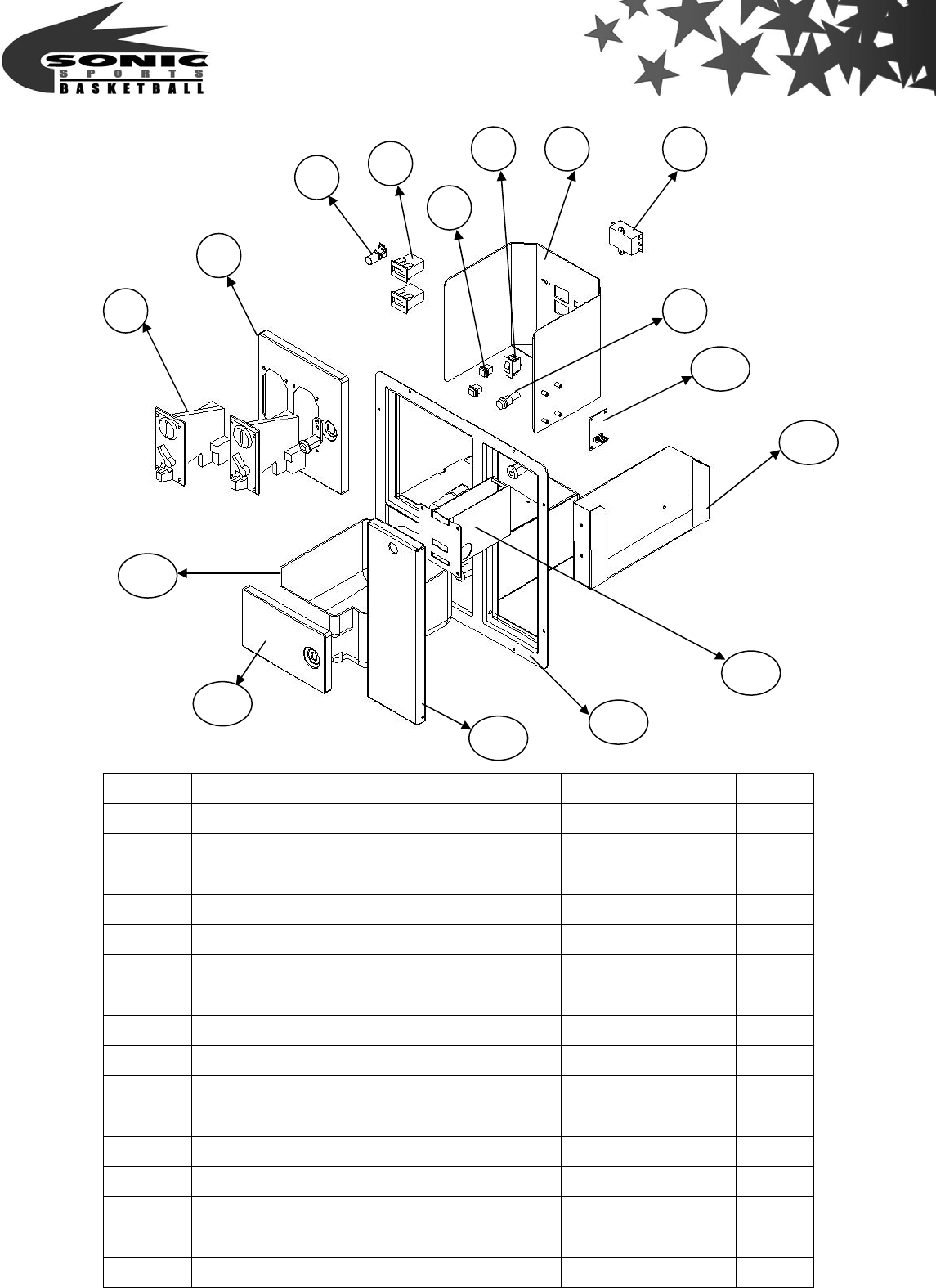 SONIC
SPORTS
BASKETBALL