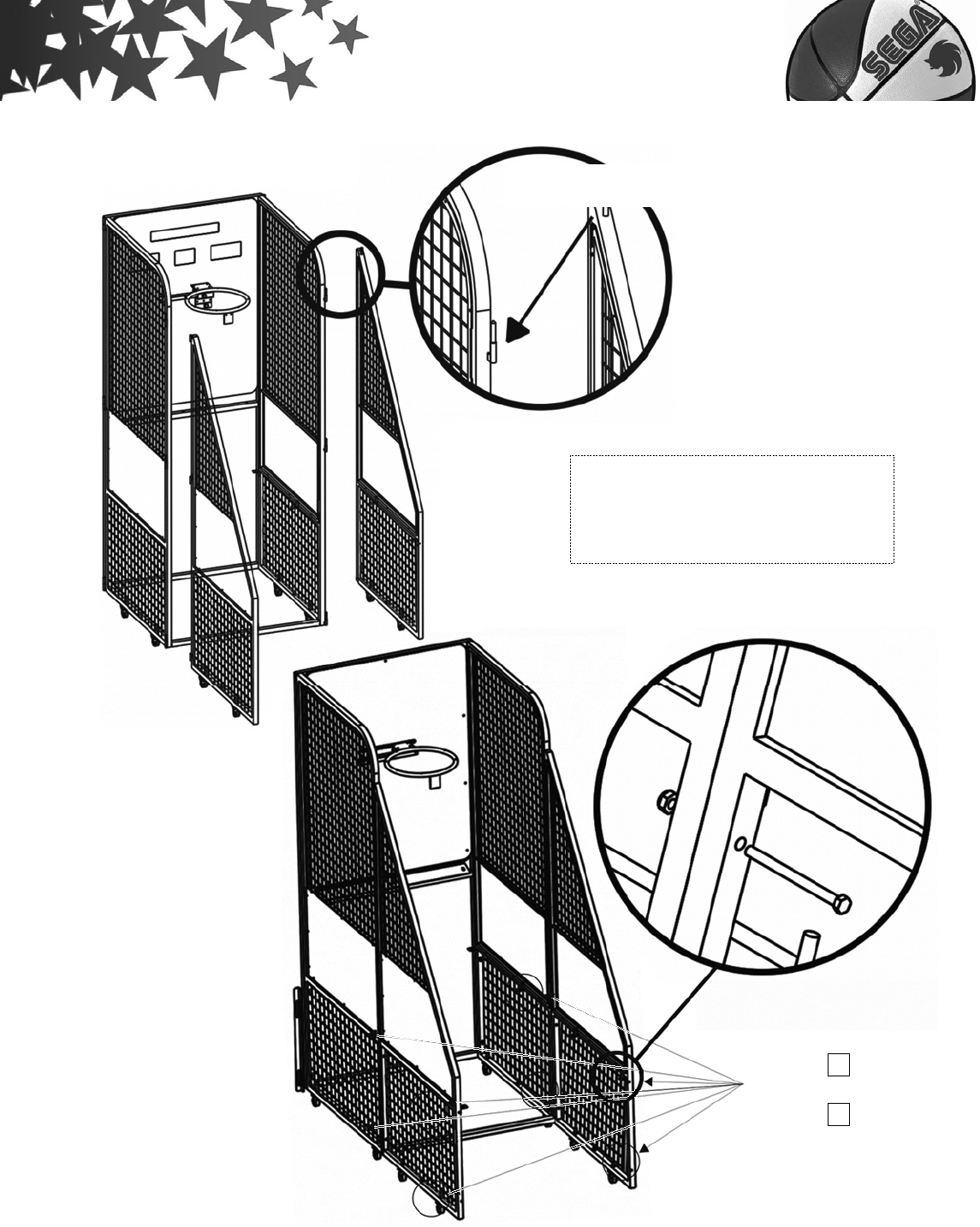 SEGA