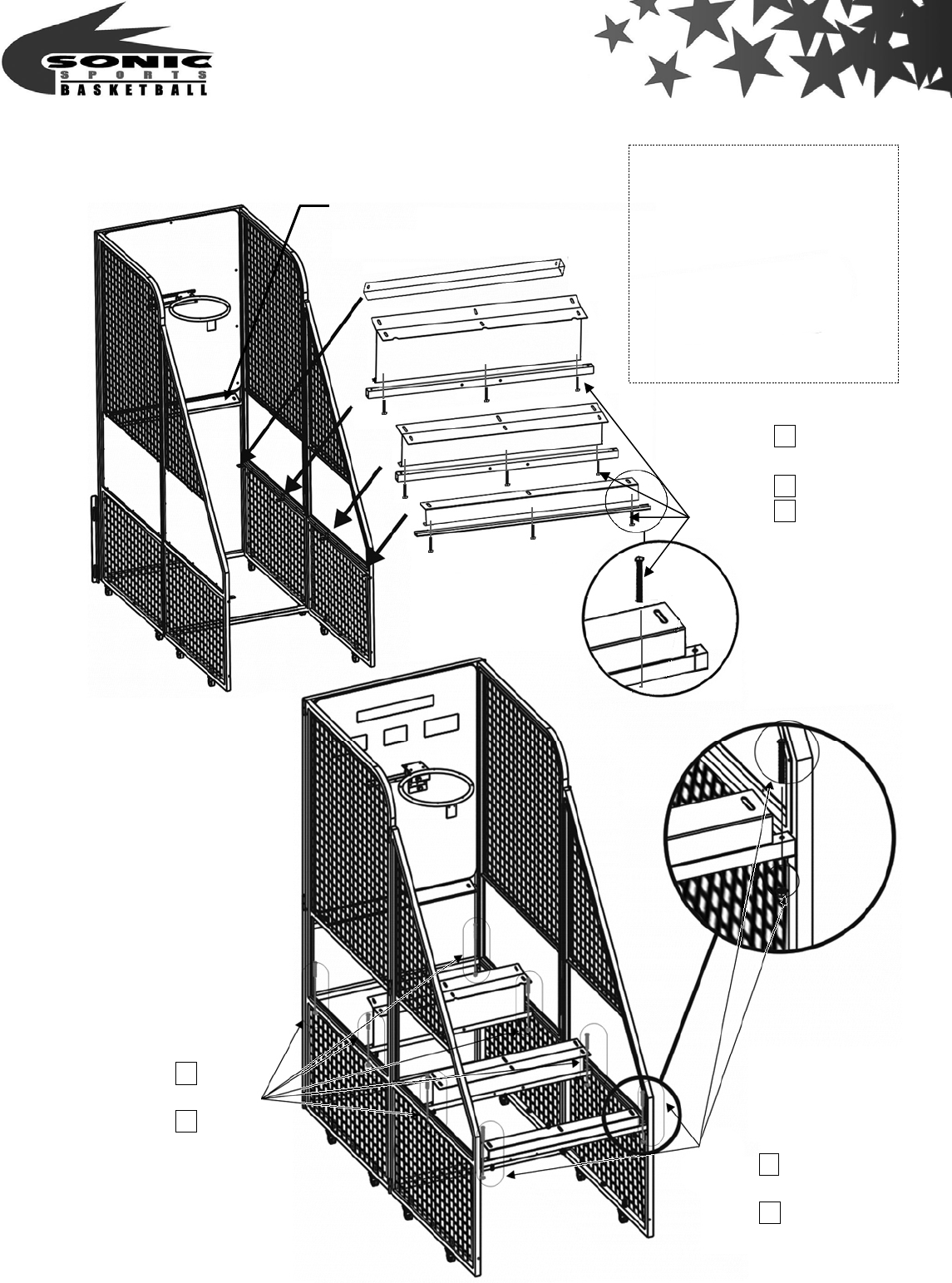 SONIC
SPORTS
BASKETBALL