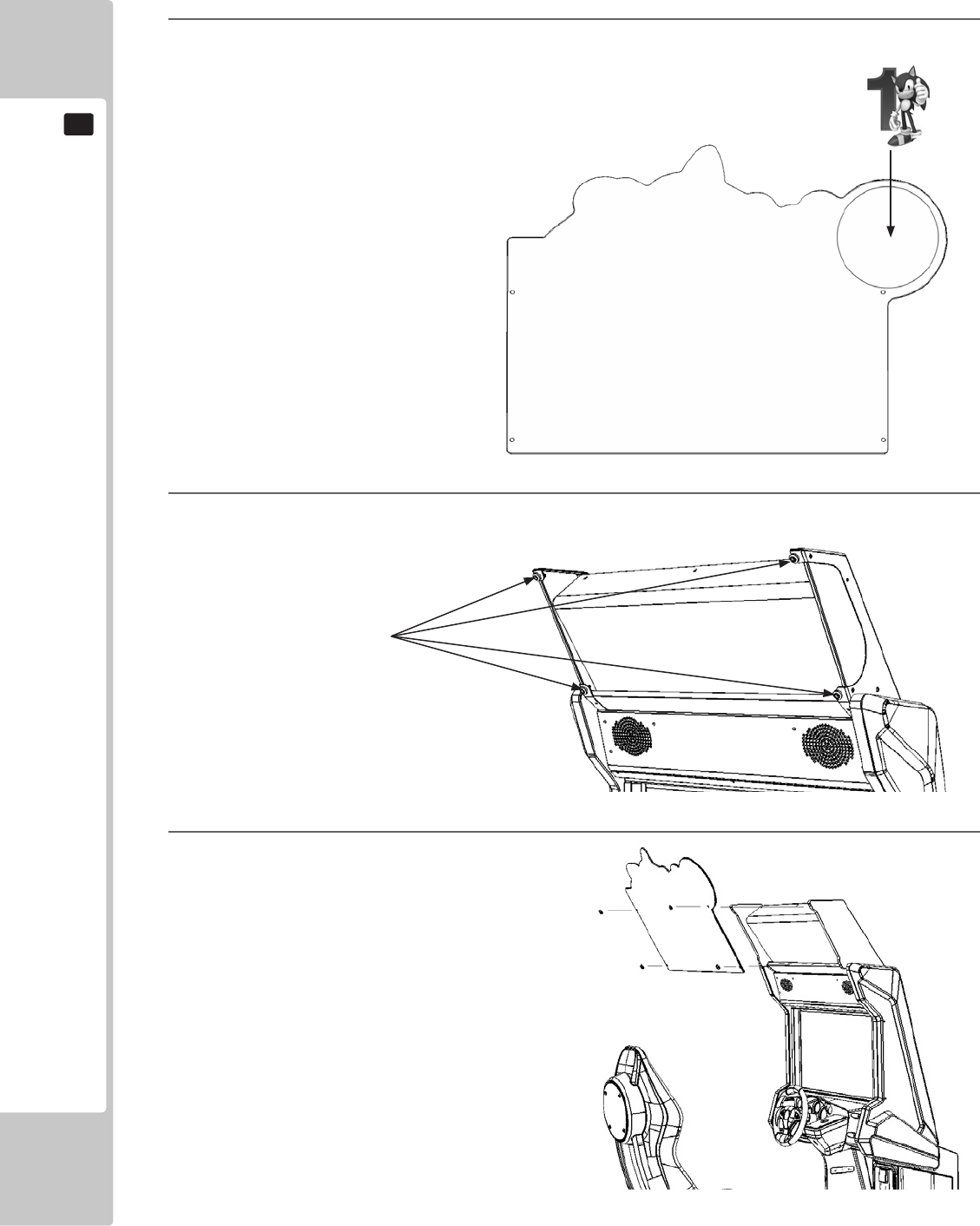 1