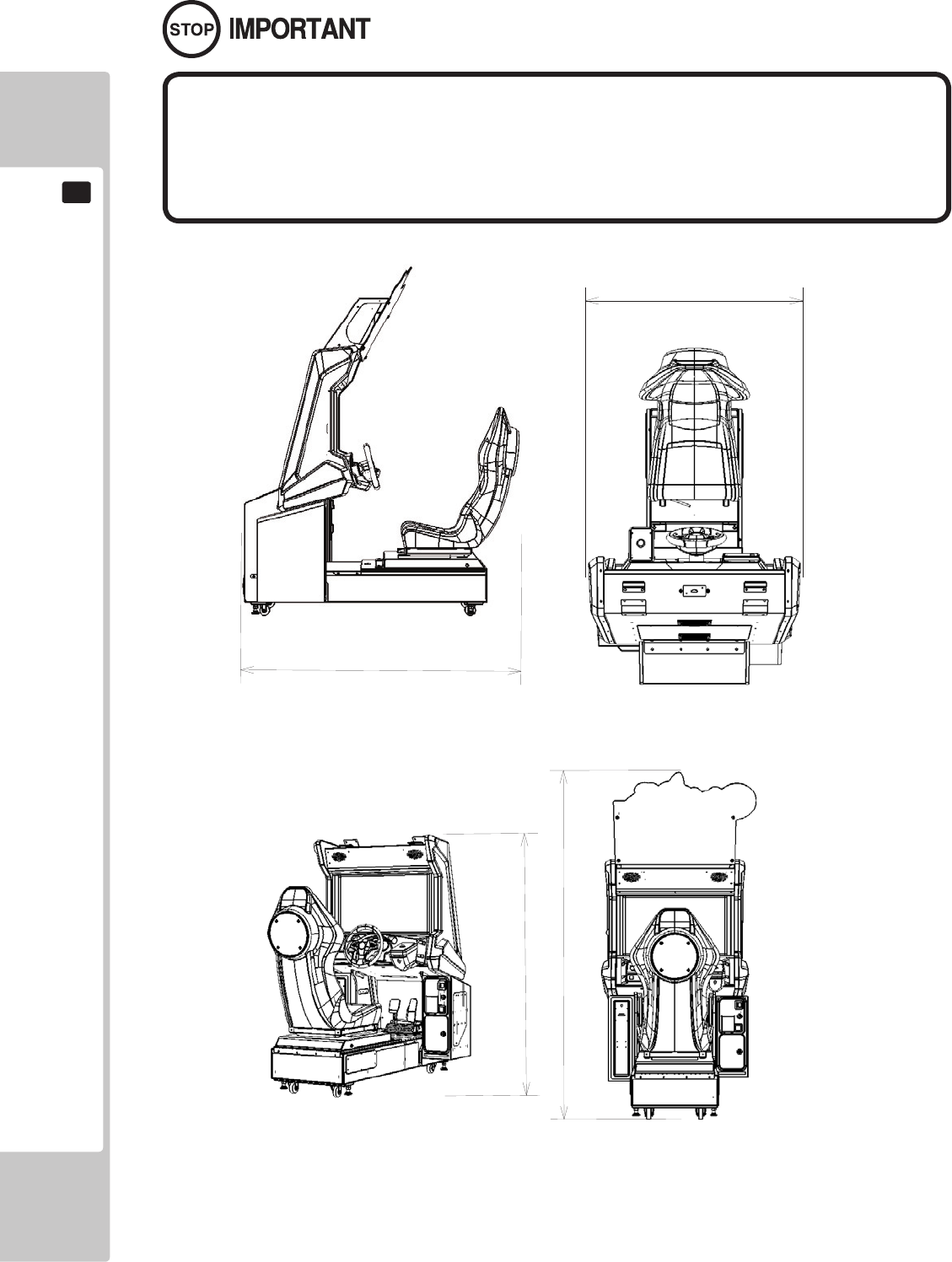 STOP IMPORTANT