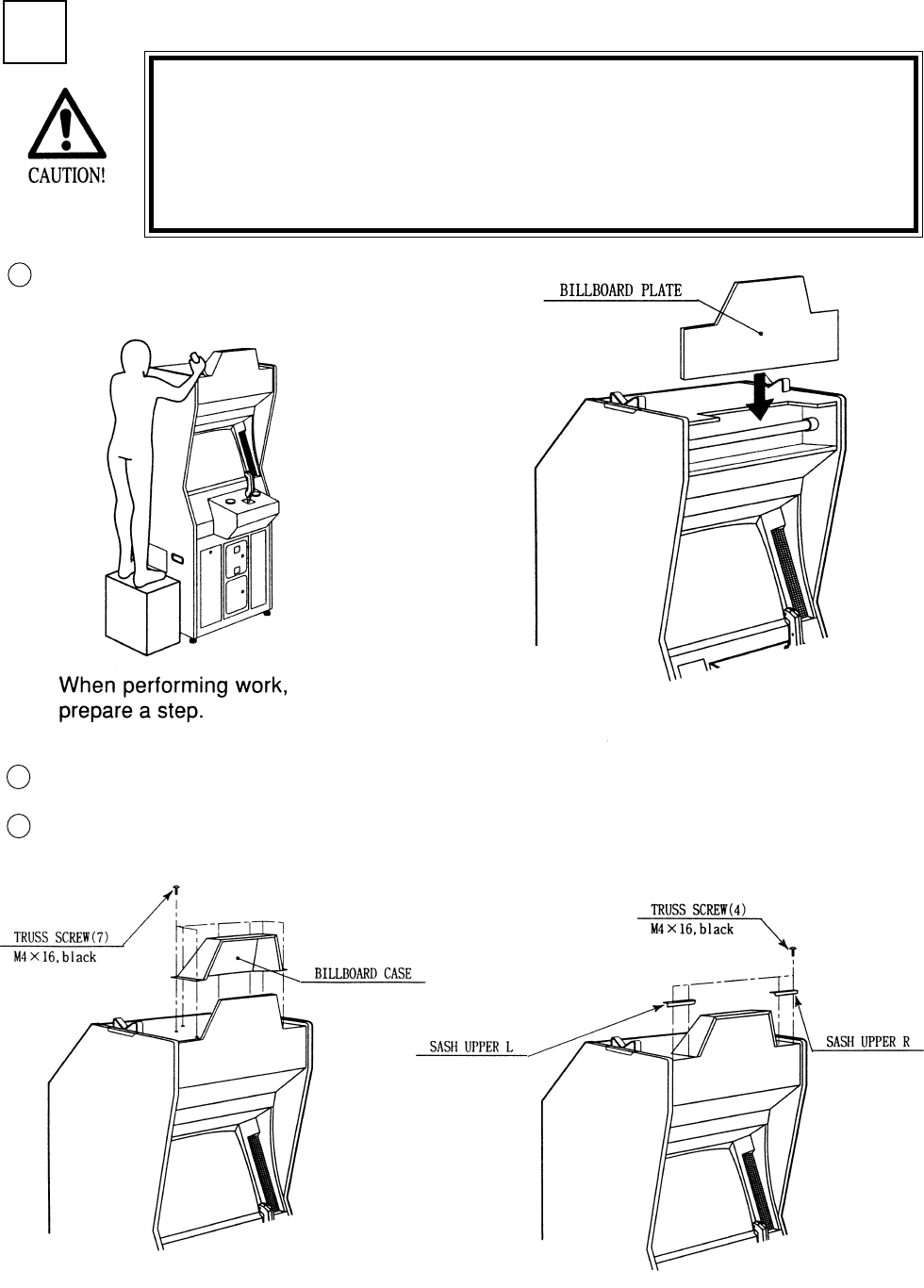 CAUTION!

BILLBOARD PLATE

When performing work, prepare a step.

TRUSS SCREW(7)
M4×16, black

BILLBOARD CASE

TRUSS SCREW(4)
M4×16, black

SASH UPPER L

SASH UPPER R