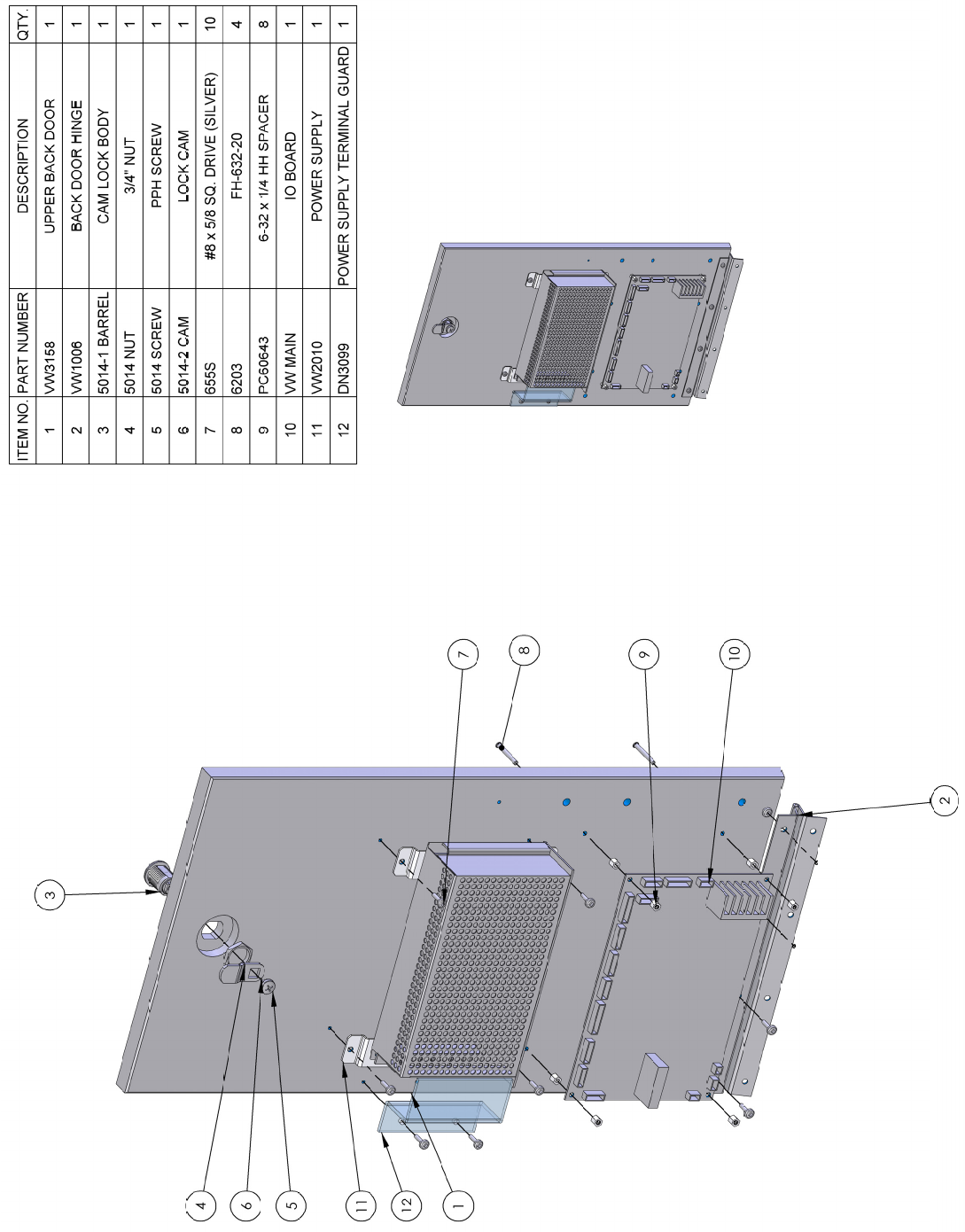 | ITEM NO. | PART NUMBER | DESCRIPTION | QTY. |
|---|---|---|---|
| 1 | VW3158 | UPPER BACK DOOR | 1 |
| 2 | VW1006 | BACK DOOR HINGE | 1 |
| 3 | 5014-1 BARREL | CAM LOCK BODY | 1 |
| 4 | 5014 NUT | 3/4" NUT | 1 |
| 5 | 5014 SCREW | PPH SCREW | 1 |
| 6 | 5014-2 CAM | LOCK CAM | 1 |
| 7 | 655S | #8 x 5/8 SQ. DRIVE (SILVER) | 10 |
| 8 | 6203 | FH-632-20 | 4 |
| 9 | PC50643 | 6-32 x 1/4 HH SPACER | 8 |
| 10 | VW MAIN | IO BOARD | 1 |
| 11 | VW2010 | POWER SUPPLY | 1 |
| 12 | DN3099 | POWER SUPPLY TERMINAL GUARD | 1 |

3
7
8
9
10
2
4
6
5
11
12
1