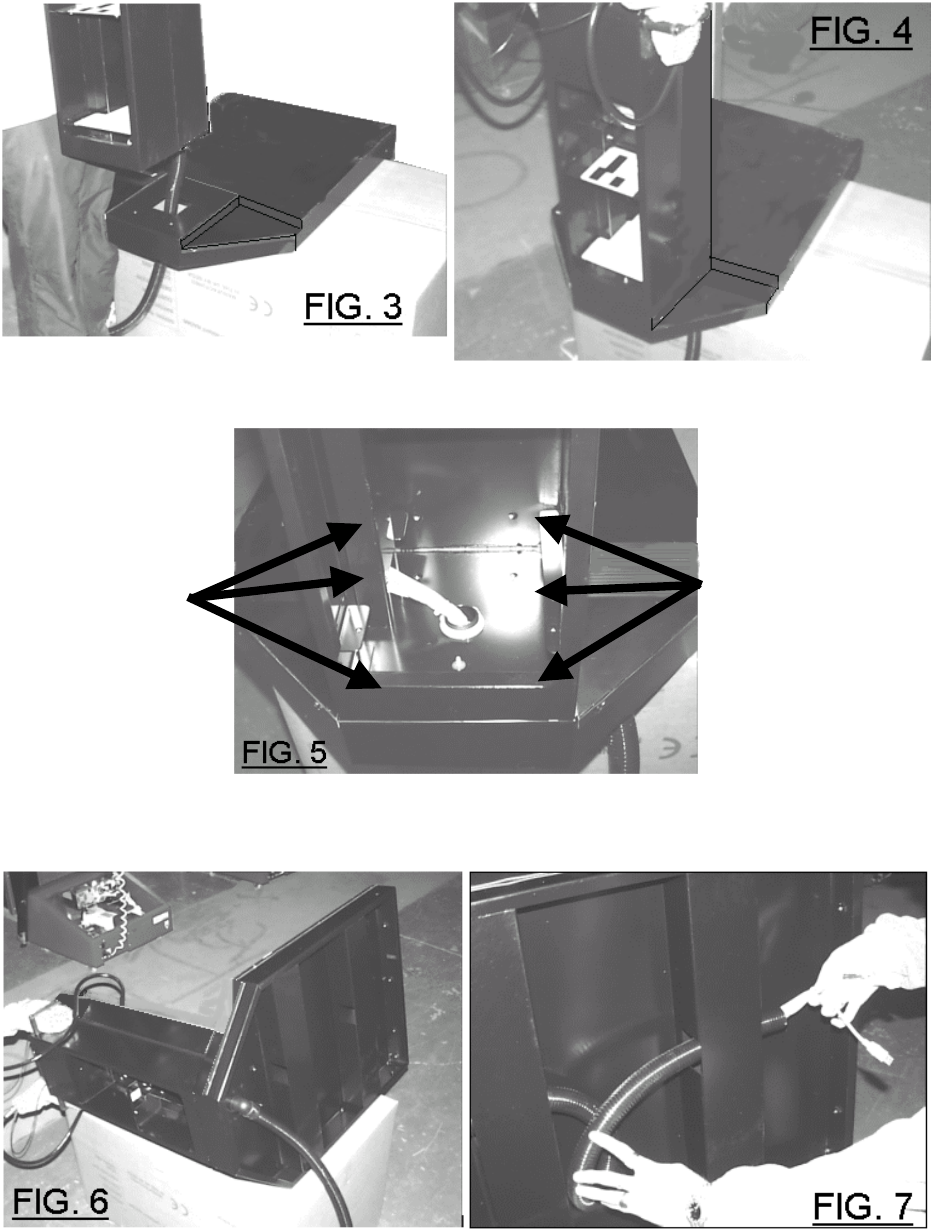 FIG. 3

FIG. 4

FIG. 5

FIG. 6

FIG. 7