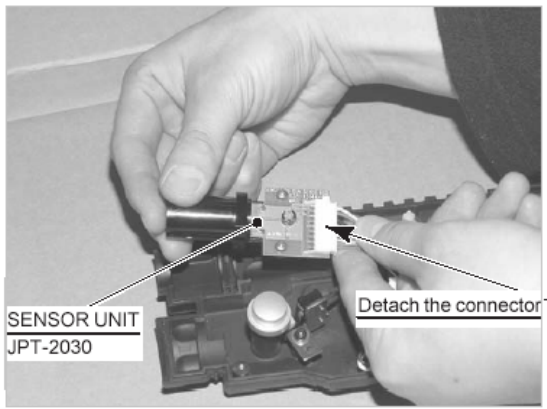 SENSOR UNIT
JPT-2030

Detach the connector